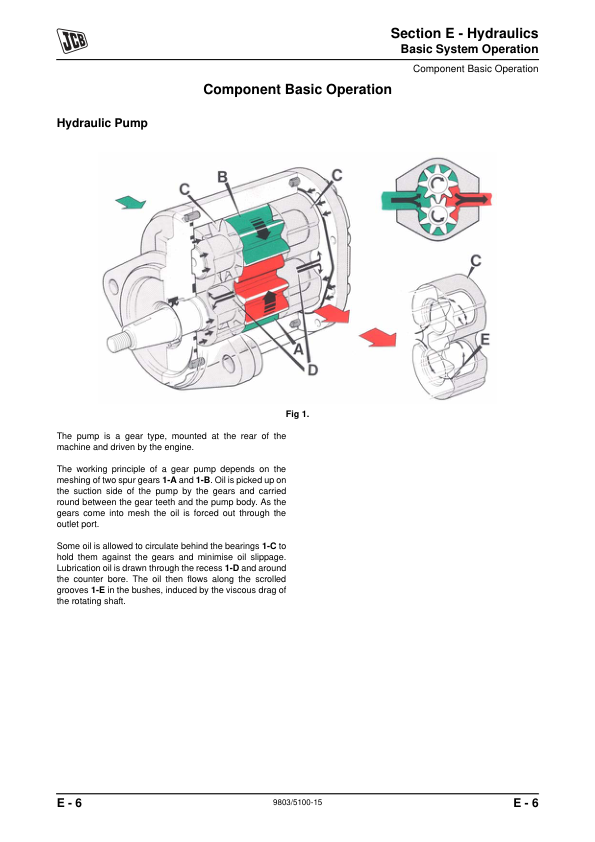 JCB

Section E - Hydraulics
Basic System Operation

Component Basic Operation

Component Basic Operation

Hydraulic Pump

C B C A D C E

Fig 1.

The pump is a gear type, mounted at the rear of the machine and driven by the engine.

The working principle of a gear pump depends on the meshing of two spur gears 1-A and 1-B. Oil is picked up on the suction side of the pump by the gears and carried round between the gear teeth and the pump body. As the gears come into mesh the oil is forced out through the outlet port.

Some oil is allowed to circulate behind the bearings 1-C to hold them against the gears and minimise oil slippage. Lubrication oil is drawn through the recess 1-D and around the counter bore. The oil then flows along the scrolled grooves 1-E in the bushes, induced by the viscous drag of the rotating shaft.

E - 6
9803/5100-15
E - 6