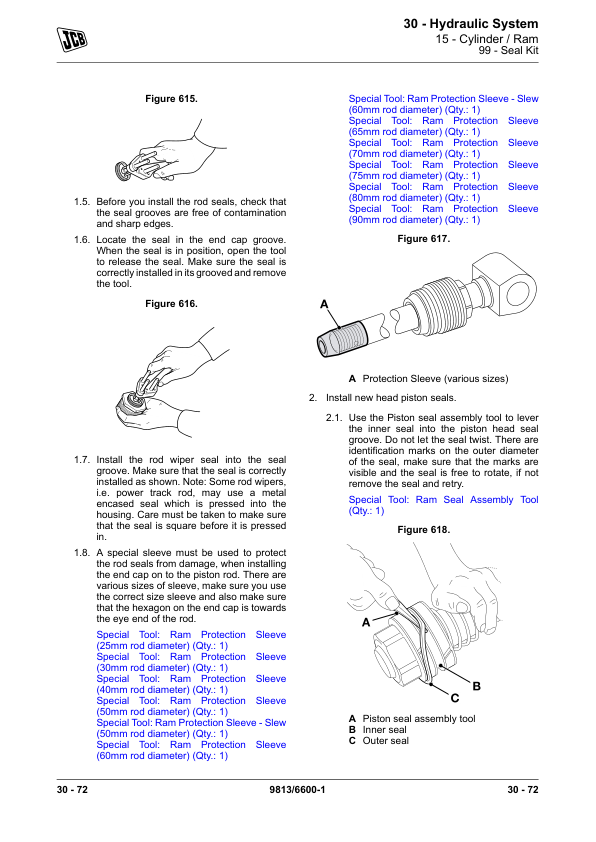 JCB

30 - Hydraulic System
15 - Cylinder / Ram
99 - Seal Kit

Figure 615.

1.5. Before you install the rod seals, check that the seal grooves are free of contamination and sharp edges.

1.6. Locate the seal in the end cap groove. When the seal is in position, open the tool to release the seal. Make sure the seal is correctly installed in its grooved and remove the tool.

Figure 616.

1.7. Install the rod wiper seal into the seal groove. Make sure that the seal is correctly installed as shown. Note: Some rod wipers, i.e. power track rod, may use a metal encased seal which is pressed into the housing. Care must be taken to make sure that the seal is square before it is pressed in.

1.8. A special sleeve must be used to protect the rod seals from damage, when installing the end cap on to the piston rod. There are various sizes of sleeve, make sure you use the correct size sleeve and also make sure that the hexagon on the end cap is towards the eye end of the rod.

Special Tool: Ram Protection Sleeve (25mm rod diameter) (Qty.: 1)
Special Tool: Ram Protection Sleeve (30mm rod diameter) (Qty.: 1)
Special Tool: Ram Protection Sleeve (40mm rod diameter) (Qty.: 1)
Special Tool: Ram Protection Sleeve (50mm rod diameter) (Qty.: 1)
Special Tool: Ram Protection Sleeve - Slew (50mm rod diameter) (Qty.: 1)
Special Tool: Ram Protection Sleeve (60mm rod diameter) (Qty.: 1)
Special Tool: Ram Protection Sleeve - Slew (60mm rod diameter) (Qty.: 1)
Special Tool: Ram Protection Sleeve (65mm rod diameter) (Qty.: 1)
Special Tool: Ram Protection Sleeve (70mm rod diameter) (Qty.: 1)
Special Tool: Ram Protection Sleeve (75mm rod diameter) (Qty.: 1)
Special Tool: Ram Protection Sleeve (80mm rod diameter) (Qty.: 1)
Special Tool: Ram Protection Sleeve (90mm rod diameter) (Qty.: 1)

Figure 617.

A

A Protection Sleeve (various sizes)

2. Install new head piston seals.

2.1. Use the Piston seal assembly tool to lever the inner seal into the piston head seal groove. Do not let the seal twist. There are identification marks on the outer diameter of the seal, make sure that the marks are visible and the seal is free to rotate, if not remove the seal and retry.

Special Tool: Ram Seal Assembly Tool (Qty.: 1)

Figure 618.

A
B
C

A Piston seal assembly tool
B Inner seal
C Outer seal

30 - 72    9813/6600-1    30 - 72