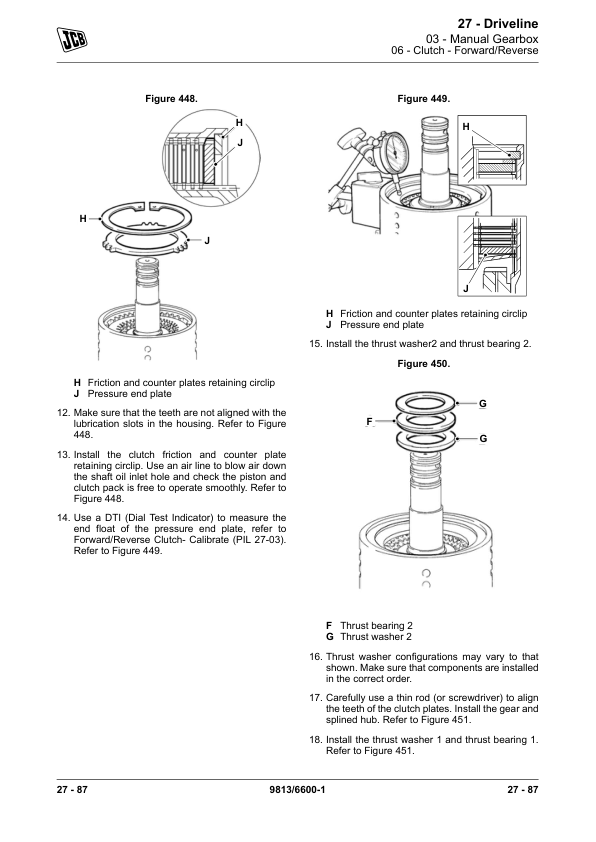 JCB

27 - Driveline
03 - Manual Gearbox
06 - Clutch - Forward/Reverse

Figure 448.

H
J
H
J

H Friction and counter plates retaining circlip
J Pressure end plate

12. Make sure that the teeth are not aligned with the lubrication slots in the housing. Refer to Figure 448.

13. Install the clutch friction and counter plate retaining circlip. Use an air line to blow air down the shaft oil inlet hole and check the piston and clutch pack is free to operate smoothly. Refer to Figure 448.

14. Use a DTI (Dial Test Indicator) to measure the end float of the pressure end plate, refer to Forward/Reverse Clutch- Calibrate (PIL 27-03). Refer to Figure 449.

Figure 449.

H
J

H Friction and counter plates retaining circlip
J Pressure end plate

15. Install the thrust washer2 and thrust bearing 2.

Figure 450.

G
F
G

F Thrust bearing 2
G Thrust washer 2

16. Thrust washer configurations may vary to that shown. Make sure that components are installed in the correct order.

17. Carefully use a thin rod (or screwdriver) to align the teeth of the clutch plates. Install the gear and splined hub. Refer to Figure 451.

18. Install the thrust washer 1 and thrust bearing 1. Refer to Figure 451.

27 - 87
9813/6600-1
27 - 87