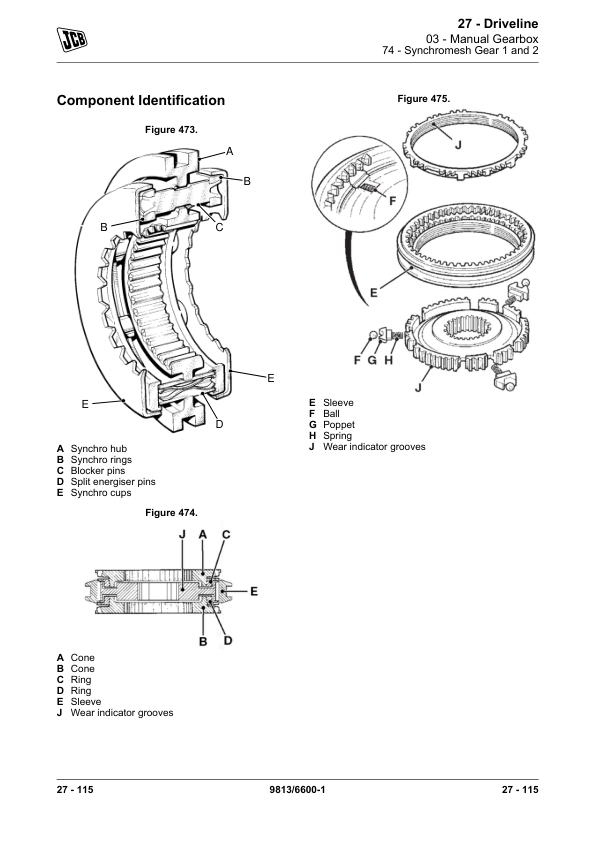 JCB

27 - Driveline
03 - Manual Gearbox
74 - Synchromesh Gear 1 and 2

Component Identification

Figure 473.

A
B
B
C
E
E
D

A Synchro hub
B Synchro rings
C Blocker pins
D Split energiser pins
E Synchro cups

Figure 474.

J A C
E
B D

A Cone
B Cone
C Ring
D Ring
E Sleeve
J Wear indicator grooves

Figure 475.

J
F
E
F G H
J

E Sleeve
F Ball
G Poppet
H Spring
J Wear indicator grooves

27 - 115 9813/6600-1 27 - 115