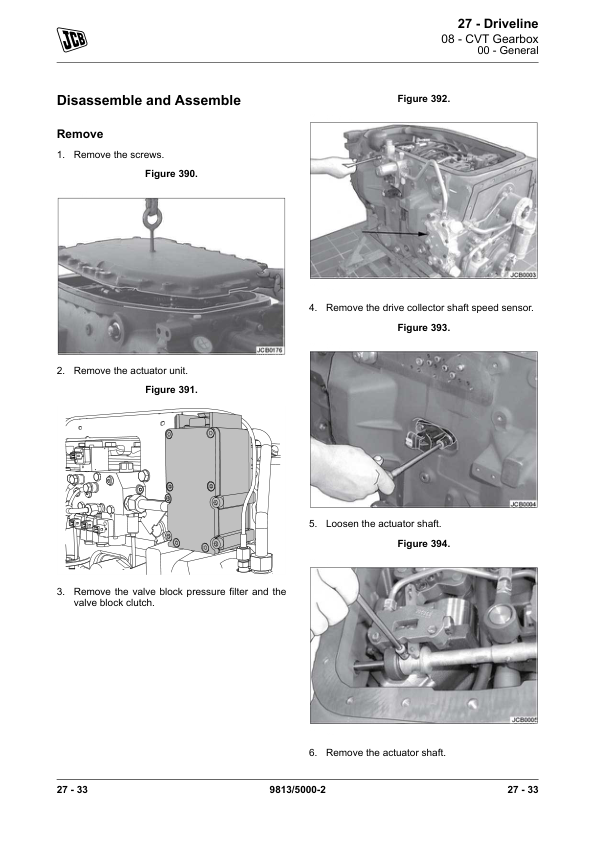 JCB

27 - Driveline
08 - CVT Gearbox
00 - General

Disassemble and Assemble

Remove

1. Remove the screws.

Figure 390.

JCB0176

2. Remove the actuator unit.

Figure 391.

3. Remove the valve block pressure filter and the valve block clutch.

Figure 392.

JCB0003

4. Remove the drive collector shaft speed sensor.

Figure 393.

JCB0004

5. Loosen the actuator shaft.

Figure 394.

JCB0005

6. Remove the actuator shaft.

27 - 33 9813/5000-2 27 - 33