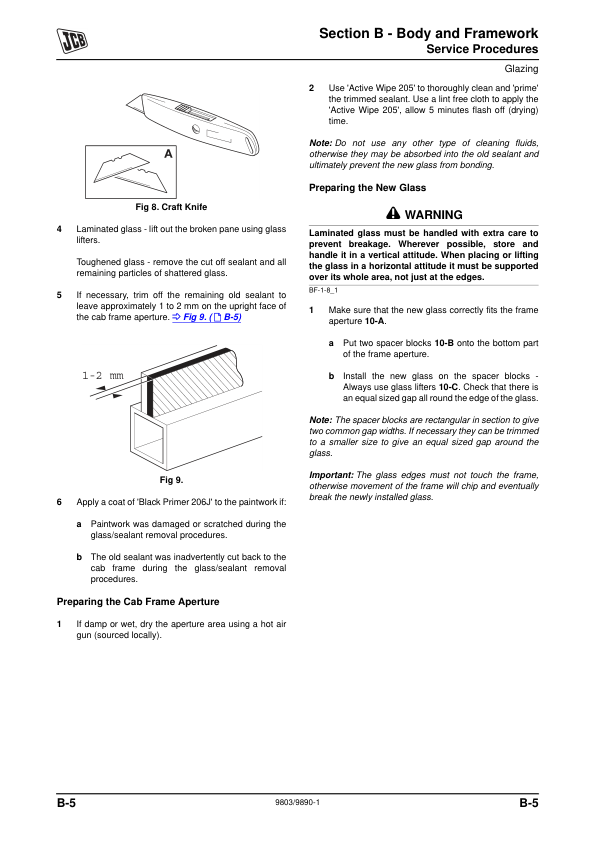 JCB

Section B - Body and Framework
Service Procedures

Glazing

A

Fig 8. Craft Knife

4 Laminated glass - lift out the broken pane using glass lifters.

Toughened glass - remove the cut off sealant and all remaining particles of shattered glass.

5 If necessary, trim off the remaining old sealant to leave approximately 1 to 2 mm on the upright face of the cab frame aperture. ⇒ Fig 9. ( B-5)

1-2 mm

Fig 9.

6 Apply a coat of 'Black Primer 206J' to the paintwork if:

a Paintwork was damaged or scratched during the glass/sealant removal procedures.

b The old sealant was inadvertently cut back to the cab frame during the glass/sealant removal procedures.

Preparing the Cab Frame Aperture

1 If damp or wet, dry the aperture area using a hot air gun (sourced locally).

2 Use 'Active Wipe 205' to thoroughly clean and 'prime' the trimmed sealant. Use a lint free cloth to apply the 'Active Wipe 205', allow 5 minutes flash off (drying) time.

Note: Do not use any other type of cleaning fluids, otherwise they may be absorbed into the old sealant and ultimately prevent the new glass from bonding.

Preparing the New Glass

WARNING

Laminated glass must be handled with extra care to prevent breakage. Wherever possible, store and handle it in a vertical attitude. When placing or lifting the glass in a horizontal attitude it must be supported over its whole area, not just at the edges.

BF-1-8_1

1 Make sure that the new glass correctly fits the frame aperture 10-A.

a Put two spacer blocks 10-B onto the bottom part of the frame aperture.

b Install the new glass on the spacer blocks - Always use glass lifters 10-C. Check that there is an equal sized gap all round the edge of the glass.

Note: The spacer blocks are rectangular in section to give two common gap widths. If necessary they can be trimmed to a smaller size to give an equal sized gap around the glass.

Important: The glass edges must not touch the frame, otherwise movement of the frame will chip and eventually break the newly installed glass.

B-5 9803/9890-1 B-5