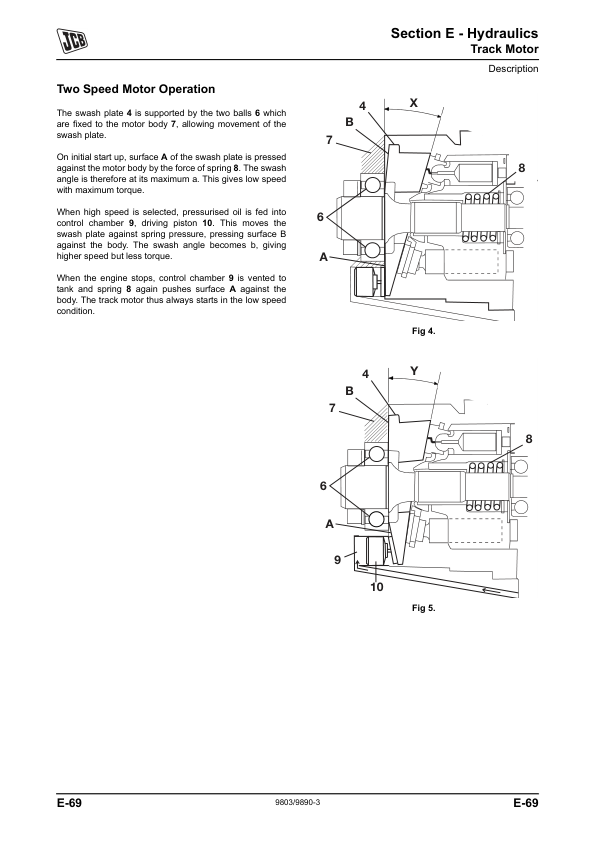 JCB

Section E - Hydraulics
Track Motor

Description

Two Speed Motor Operation

The swash plate 4 is supported by the two balls 6 which are fixed to the motor body 7, allowing movement of the swash plate.

On initial start up, surface A of the swash plate is pressed against the motor body by the force of spring 8. The swash angle is therefore at its maximum a. This gives low speed with maximum torque.

When high speed is selected, pressurised oil is fed into control chamber 9, driving piston 10. This moves the swash plate against spring pressure, pressing surface B against the body. The swash angle becomes b, giving higher speed but less torque.

When the engine stops, control chamber 9 is vented to tank and spring 8 again pushes surface A against the body. The track motor thus always starts in the low speed condition.

4
X
B
7
8
6
A

Fig 4.

4
Y
B
7
8
6
A
9
10

Fig 5.

E-69
9803/9890-3
E-69