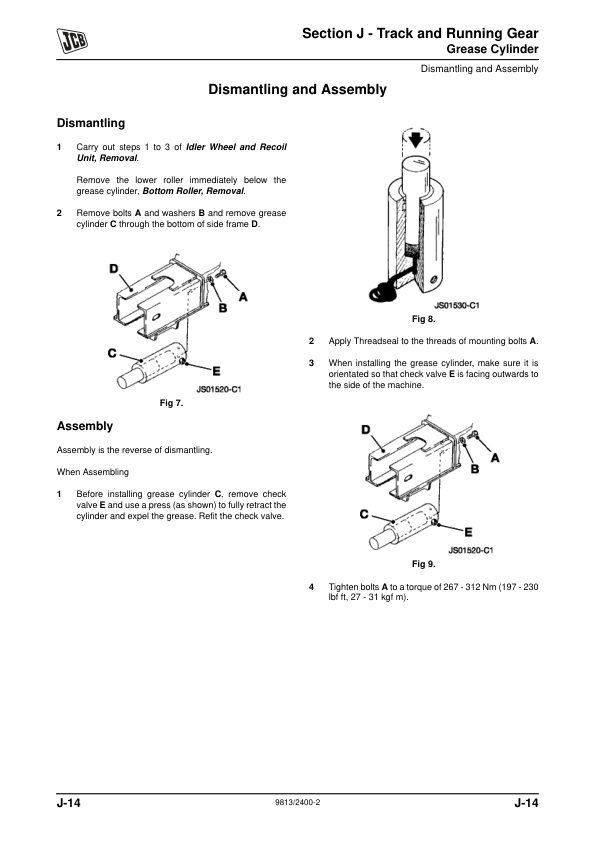 JCB

Section J - Track and Running Gear
Grease Cylinder

Dismantling and Assembly

Dismantling and Assembly

Dismantling

1 Carry out steps 1 to 3 of Idler Wheel and Recoil Unit, Removal.

Remove the lower roller immediately below the grease cylinder, Bottom Roller, Removal.

2 Remove bolts A and washers B and remove grease cylinder C through the bottom of side frame D.

D
A
B
C
E
JS01520-C1
Fig 7.

Assembly

Assembly is the reverse of dismantling.

When Assembling

1 Before installing grease cylinder C, remove check valve E and use a press (as shown) to fully retract the cylinder and expel the grease. Refit the check valve.

JS01530-C1
Fig 8.

2 Apply Threadseal to the threads of mounting bolts A.

3 When installing the grease cylinder, make sure it is orientated so that check valve E is facing outwards to the side of the machine.

D
A
B
C
E
JS01520-C1
Fig 9.

4 Tighten bolts A to a torque of 267 - 312 Nm (197 - 230 lbf ft, 27 - 31 kgf m).

J-14
9813/2400-2
J-14