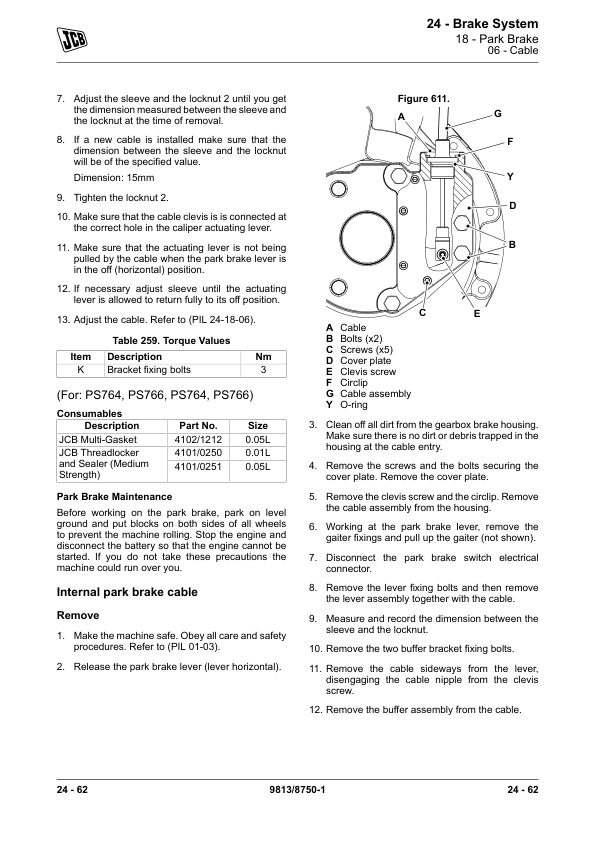 JCB

24 - Brake System
18 - Park Brake
06 - Cable

7. Adjust the sleeve and the locknut 2 until you get the dimension measured between the sleeve and the locknut at the time of removal.

8. If a new cable is installed make sure that the dimension between the sleeve and the locknut will be of the specified value.

Dimension: 15mm

9. Tighten the locknut 2.

10. Make sure that the cable clevis is is connected at the correct hole in the caliper actuating lever.

11. Make sure that the actuating lever is not being pulled by the cable when the park brake lever is in the off (horizontal) position.

12. If necessary adjust sleeve until the actuating lever is allowed to return fully to its off position.

13. Adjust the cable. Refer to (PIL 24-18-06).

Table 259. Torque Values

| Item | Description | Nm |
|---|---|---|
| K | Bracket fixing bolts | 3 |

(For: PS764, PS766, PS764, PS766)

Consumables

| Description | Part No. | Size |
|---|---|---|
| JCB Multi-Gasket | 4102/1212 | 0.05L |
| JCB Threadlocker and Sealer (Medium Strength) | 4101/0250 | 0.01L |
| | 4101/0251 | 0.05L |

Park Brake Maintenance

Before working on the park brake, park on level ground and put blocks on both sides of all wheels to prevent the machine rolling. Stop the engine and disconnect the battery so that the engine cannot be started. If you do not take these precautions the machine could run over you.

Internal park brake cable

Remove

1. Make the machine safe. Obey all care and safety procedures. Refer to (PIL 01-03).

2. Release the park brake lever (lever horizontal).

Figure 611.

A G F Y D B C E

A Cable
B Bolts (x2)
C Screws (x5)
D Cover plate
E Clevis screw
F Circlip
G Cable assembly
Y O-ring

3. Clean off all dirt from the gearbox brake housing. Make sure there is no dirt or debris trapped in the housing at the cable entry.

4. Remove the screws and the bolts securing the cover plate. Remove the cover plate.

5. Remove the clevis screw and the circlip. Remove the cable assembly from the housing.

6. Working at the park brake lever, remove the gaiter fixings and pull up the gaiter (not shown).

7. Disconnect the park brake switch electrical connector.

8. Remove the lever fixing bolts and then remove the lever assembly together with the cable.

9. Measure and record the dimension between the sleeve and the locknut.

10. Remove the two buffer bracket fixing bolts.

11. Remove the cable sideways from the lever, disengaging the cable nipple from the clevis screw.

12. Remove the buffer assembly from the cable.

24 - 62 9813/8750-1 24 - 62