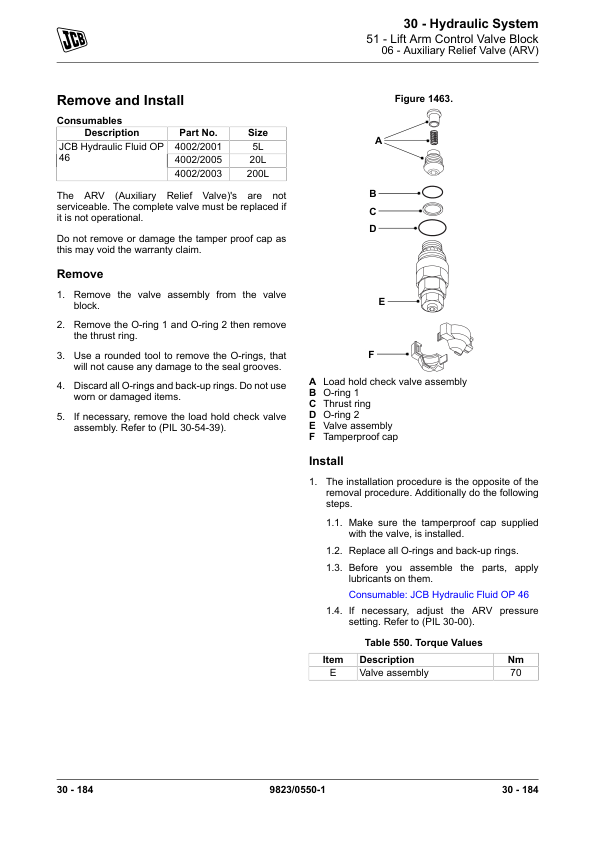 JCB

30 - Hydraulic System
51 - Lift Arm Control Valve Block
06 - Auxiliary Relief Valve (ARV)

Remove and Install

Consumables

| Description | Part No. | Size |
|---|---|---|
| JCB Hydraulic Fluid OP 46 | 4002/2001 | 5L |
| | 4002/2005 | 20L |
| | 4002/2003 | 200L |

The ARV (Auxiliary Relief Valve)'s are not serviceable. The complete valve must be replaced if it is not operational.

Do not remove or damage the tamper proof cap as this may void the warranty claim.

Remove

1. Remove the valve assembly from the valve block.
2. Remove the O-ring 1 and O-ring 2 then remove the thrust ring.
3. Use a rounded tool to remove the O-rings, that will not cause any damage to the seal grooves.
4. Discard all O-rings and back-up rings. Do not use worn or damaged items.
5. If necessary, remove the load hold check valve assembly. Refer to (PIL 30-54-39).

Figure 1463.

A
B
C
D
E
F

A Load hold check valve assembly
B O-ring 1
C Thrust ring
D O-ring 2
E Valve assembly
F Tamperproof cap

Install

1. The installation procedure is the opposite of the removal procedure. Additionally do the following steps.
1.1. Make sure the tamperproof cap supplied with the valve, is installed.
1.2. Replace all O-rings and back-up rings.
1.3. Before you assemble the parts, apply lubricants on them.
Consumable: JCB Hydraulic Fluid OP 46
1.4. If necessary, adjust the ARV pressure setting. Refer to (PIL 30-00).

Table 550. Torque Values

| Item | Description | Nm |
|---|---|---|
| E | Valve assembly | 70 |

30 - 184    9823/0550-1    30 - 184