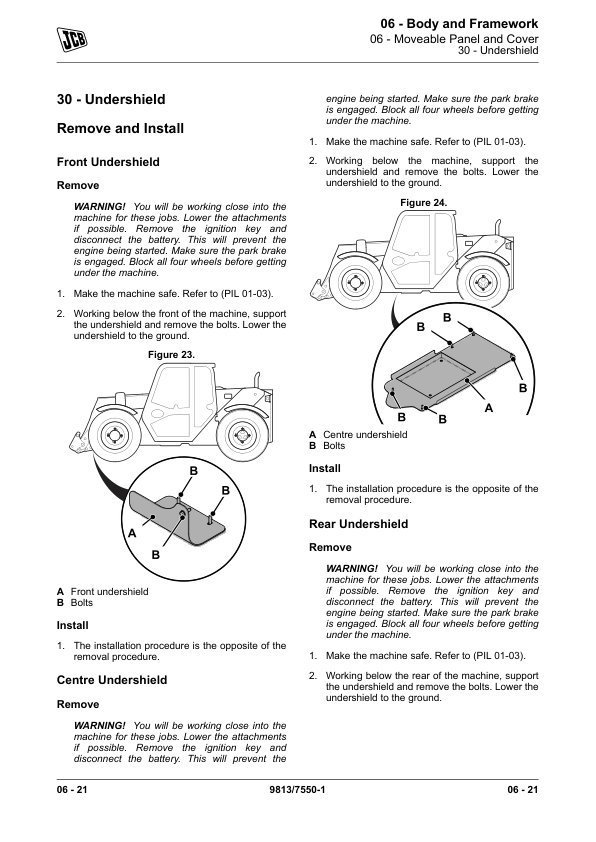 JCB

06 - Body and Framework
06 - Moveable Panel and Cover
30 - Undershield

30 - Undershield

Remove and Install

Front Undershield

Remove

WARNING! You will be working close into the machine for these jobs. Lower the attachments if possible. Remove the ignition key and disconnect the battery. This will prevent the engine being started. Make sure the park brake is engaged. Block all four wheels before getting under the machine.

1. Make the machine safe. Refer to (PIL 01-03).

2. Working below the front of the machine, support the undershield and remove the bolts. Lower the undershield to the ground.

Figure 23.

B
B
A
B

A Front undershield
B Bolts

Install

1. The installation procedure is the opposite of the removal procedure.

Centre Undershield

Remove

WARNING! You will be working close into the machine for these jobs. Lower the attachments if possible. Remove the ignition key and disconnect the battery. This will prevent the engine being started. Make sure the park brake is engaged. Block all four wheels before getting under the machine.

1. Make the machine safe. Refer to (PIL 01-03).

2. Working below the machine, support the undershield and remove the bolts. Lower the undershield to the ground.

Figure 24.

B
B
B
A
B
B

A Centre undershield
B Bolts

Install

1. The installation procedure is the opposite of the removal procedure.

Rear Undershield

Remove

WARNING! You will be working close into the machine for these jobs. Lower the attachments if possible. Remove the ignition key and disconnect the battery. This will prevent the engine being started. Make sure the park brake is engaged. Block all four wheels before getting under the machine.

1. Make the machine safe. Refer to (PIL 01-03).

2. Working below the rear of the machine, support the undershield and remove the bolts. Lower the undershield to the ground.

06 - 21
9813/7550-1
06 - 21