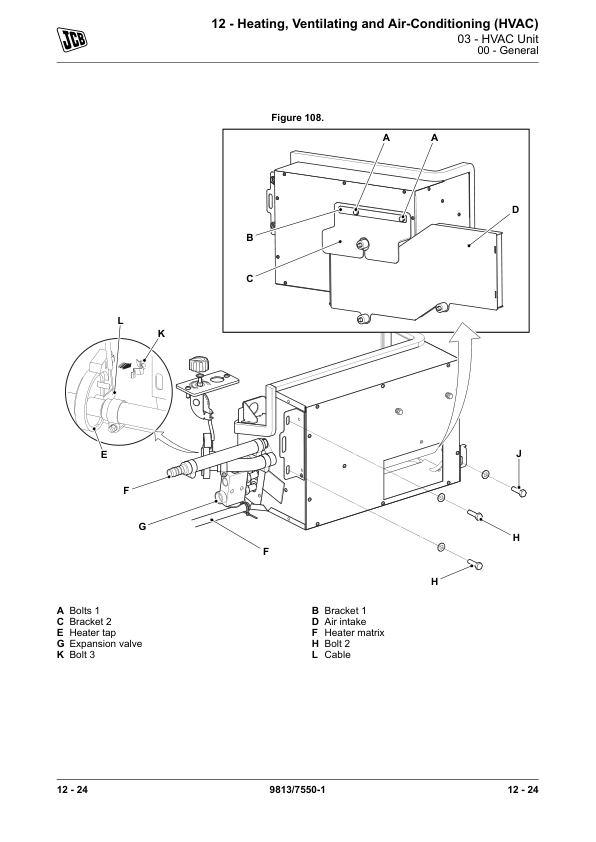 JCB

12 - Heating, Ventilating and Air-Conditioning (HVAC)
03 - HVAC Unit
00 - General

Figure 108.

A A D B C L K E J F G H F H

A Bolts 1
C Bracket 2
E Heater tap
G Expansion valve
K Bolt 3

B Bracket 1
D Air intake
F Heater matrix
H Bolt 2
L Cable

12 - 24 9813/7550-1 12 - 24