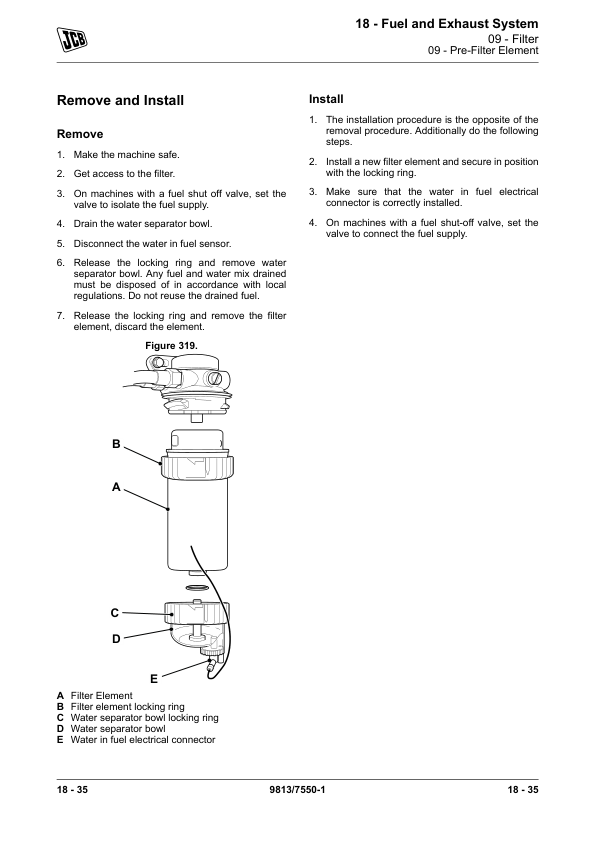 JCB

18 - Fuel and Exhaust System
09 - Filter
09 - Pre-Filter Element

Remove and Install

Remove

1. Make the machine safe.

2. Get access to the filter.

3. On machines with a fuel shut off valve, set the valve to isolate the fuel supply.

4. Drain the water separator bowl.

5. Disconnect the water in fuel sensor.

6. Release the locking ring and remove water separator bowl. Any fuel and water mix drained must be disposed of in accordance with local regulations. Do not reuse the drained fuel.

7. Release the locking ring and remove the filter element, discard the element.

Figure 319.

B
A
C
D
E

A Filter Element
B Filter element locking ring
C Water separator bowl locking ring
D Water separator bowl
E Water in fuel electrical connector

Install

1. The installation procedure is the opposite of the removal procedure. Additionally do the following steps.

2. Install a new filter element and secure in position with the locking ring.

3. Make sure that the water in fuel electrical connector is correctly installed.

4. On machines with a fuel shut-off valve, set the valve to connect the fuel supply.

18 - 35
9813/7550-1
18 - 35