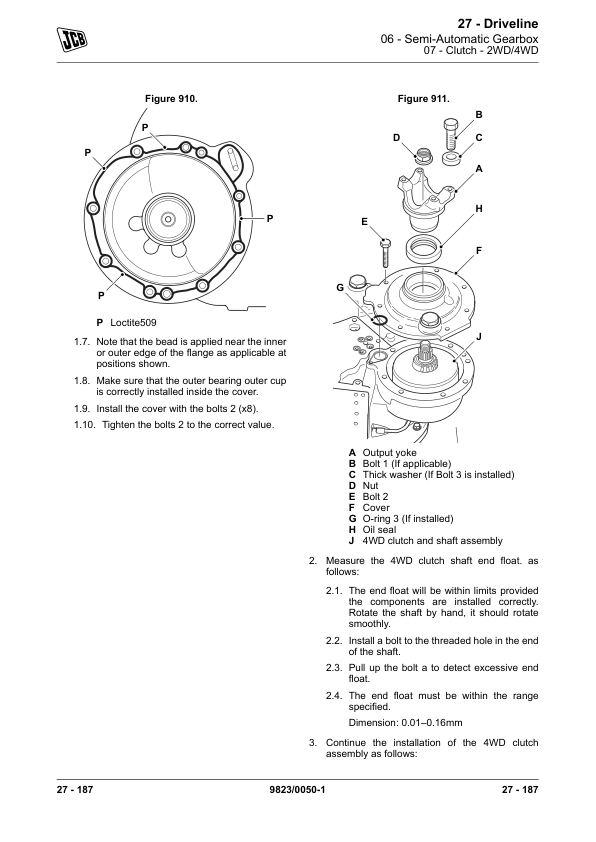 JCB

27 - Driveline
06 - Semi-Automatic Gearbox
07 - Clutch - 2WD/4WD

Figure 910.

P
P
P
P

P Loctite509

1.7. Note that the bead is applied near the inner or outer edge of the flange as applicable at positions shown.

1.8. Make sure that the outer bearing outer cup is correctly installed inside the cover.

1.9. Install the cover with the bolts 2 (x8).

1.10. Tighten the bolts 2 to the correct value.

Figure 911.

B
D
C
A
H
E
F
G
J

A Output yoke
B Bolt 1 (If applicable)
C Thick washer (If Bolt 3 is installed)
D Nut
E Bolt 2
F Cover
G O-ring 3 (If installed)
H Oil seal
J 4WD clutch and shaft assembly

2. Measure the 4WD clutch shaft end float. as follows:

2.1. The end float will be within limits provided the components are installed correctly. Rotate the shaft by hand, it should rotate smoothly.

2.2. Install a bolt to the threaded hole in the end of the shaft.

2.3. Pull up the bolt a to detect excessive end float.

2.4. The end float must be within the range specified.

Dimension: 0.01–0.16mm

3. Continue the installation of the 4WD clutch assembly as follows:

27 - 187 9823/0050-1 27 - 187