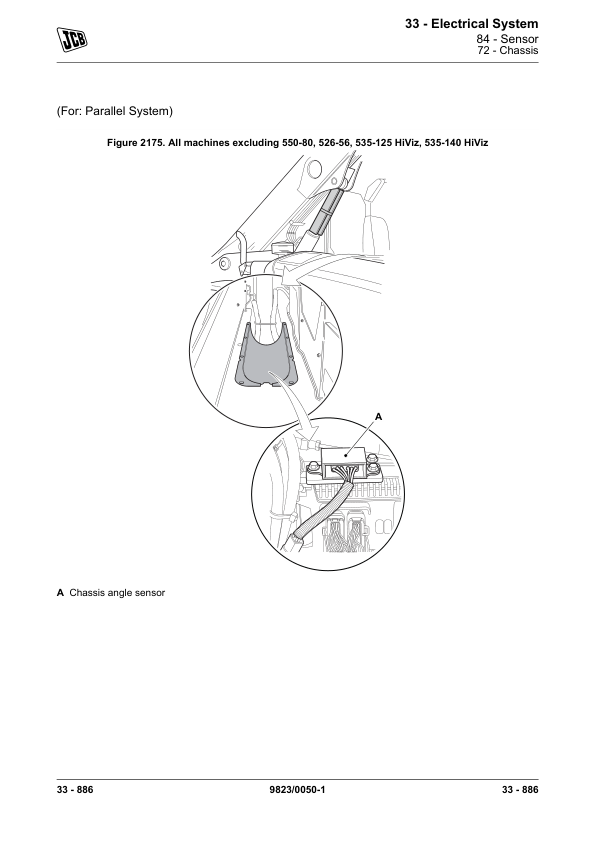 JCB

33 - Electrical System
84 - Sensor
72 - Chassis

(For: Parallel System)

Figure 2175. All machines excluding 550-80, 526-56, 535-125 HiViz, 535-140 HiViz

A

A Chassis angle sensor

33 - 886 9823/0050-1 33 - 886