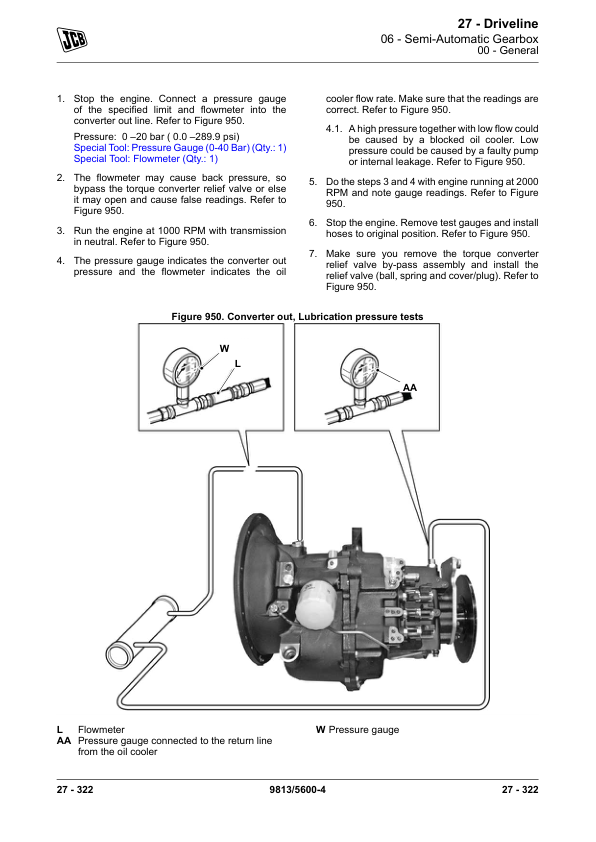 JCB

27 - Driveline
06 - Semi-Automatic Gearbox
00 - General

1. Stop the engine. Connect a pressure gauge of the specified limit and flowmeter into the converter out line. Refer to Figure 950.

Pressure: 0 –20 bar ( 0.0 –289.9 psi)
Special Tool: Pressure Gauge (0-40 Bar) (Qty.: 1)
Special Tool: Flowmeter (Qty.: 1)

2. The flowmeter may cause back pressure, so bypass the torque converter relief valve or else it may open and cause false readings. Refer to Figure 950.

3. Run the engine at 1000 RPM with transmission in neutral. Refer to Figure 950.

4. The pressure gauge indicates the converter out pressure and the flowmeter indicates the oil cooler flow rate. Make sure that the readings are correct. Refer to Figure 950.

4.1. A high pressure together with low flow could be caused by a blocked oil cooler. Low pressure could be caused by a faulty pump or internal leakage. Refer to Figure 950.

5. Do the steps 3 and 4 with engine running at 2000 RPM and note gauge readings. Refer to Figure 950.

6. Stop the engine. Remove test gauges and install hoses to original position. Refer to Figure 950.

7. Make sure you remove the torque converter relief valve by-pass assembly and install the relief valve (ball, spring and cover/plug). Refer to Figure 950.

Figure 950. Converter out, Lubrication pressure tests

W
L
AA

L Flowmeter
AA Pressure gauge connected to the return line from the oil cooler
W Pressure gauge

27 - 322
9813/5600-4
27 - 322