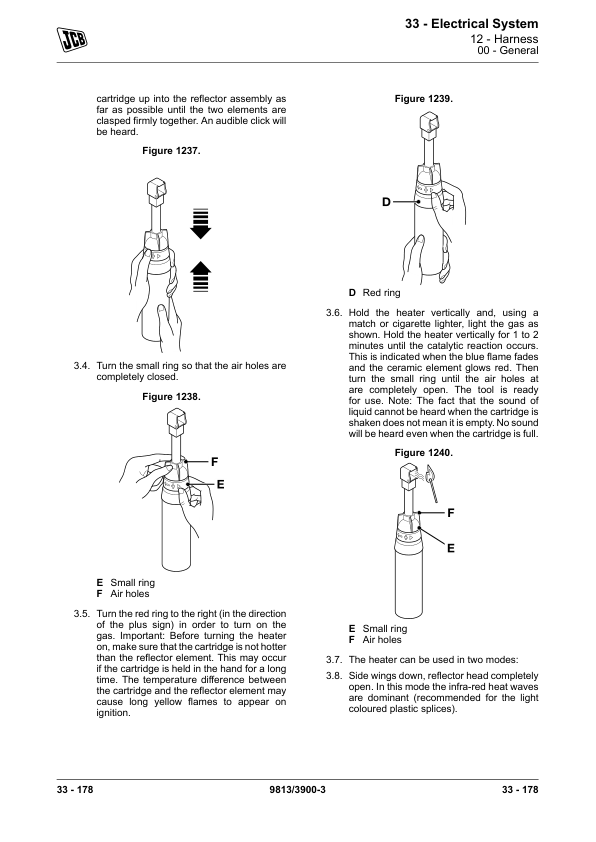 JCB

33 - Electrical System
12 - Harness
00 - General

cartridge up into the reflector assembly as far as possible until the two elements are clasped firmly together. An audible click will be heard.

Figure 1237.

3.4. Turn the small ring so that the air holes are completely closed.

Figure 1238.

F
E

E Small ring
F Air holes

3.5. Turn the red ring to the right (in the direction of the plus sign) in order to turn on the gas. Important: Before turning the heater on, make sure that the cartridge is not hotter than the reflector element. This may occur if the cartridge is held in the hand for a long time. The temperature difference between the cartridge and the reflector element may cause long yellow flames to appear on ignition.

Figure 1239.

D

D Red ring

3.6. Hold the heater vertically and, using a match or cigarette lighter, light the gas as shown. Hold the heater vertically for 1 to 2 minutes until the catalytic reaction occurs. This is indicated when the blue flame fades and the ceramic element glows red. Then turn the small ring until the air holes at are completely open. The tool is ready for use. Note: The fact that the sound of liquid cannot be heard when the cartridge is shaken does not mean it is empty. No sound will be heard even when the cartridge is full.

Figure 1240.

F
E

E Small ring
F Air holes

3.7. The heater can be used in two modes:

3.8. Side wings down, reflector head completely open. In this mode the infra-red heat waves are dominant (recommended for the light coloured plastic splices).

33 - 178 9813/3900-3 33 - 178