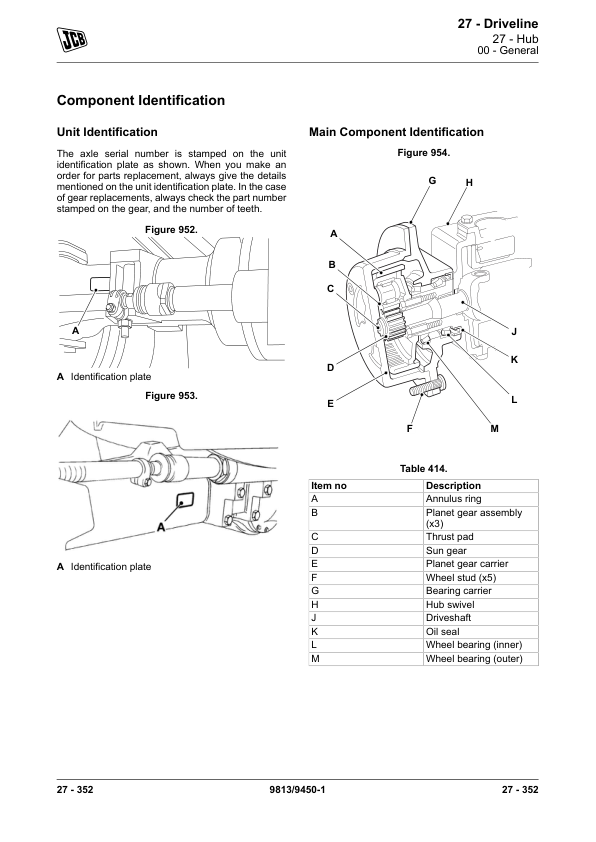 JCB

27 - Driveline
27 - Hub
00 - General

Component Identification

Unit Identification

The axle serial number is stamped on the unit identification plate as shown. When you make an order for parts replacement, always give the details mentioned on the unit identification plate. In the case of gear replacements, always check the part number stamped on the gear, and the number of teeth.

Figure 952.

A

A Identification plate

Figure 953.

A

A Identification plate

Main Component Identification

Figure 954.

G H A B C J K D L E F M

Table 414.

| Item no | Description |
|---|---|
| A | Annulus ring |
| B | Planet gear assembly (x3) |
| C | Thrust pad |
| D | Sun gear |
| E | Planet gear carrier |
| F | Wheel stud (x5) |
| G | Bearing carrier |
| H | Hub swivel |
| J | Driveshaft |
| K | Oil seal |
| L | Wheel bearing (inner) |
| M | Wheel bearing (outer) |

27 - 352 9813/9450-1 27 - 352