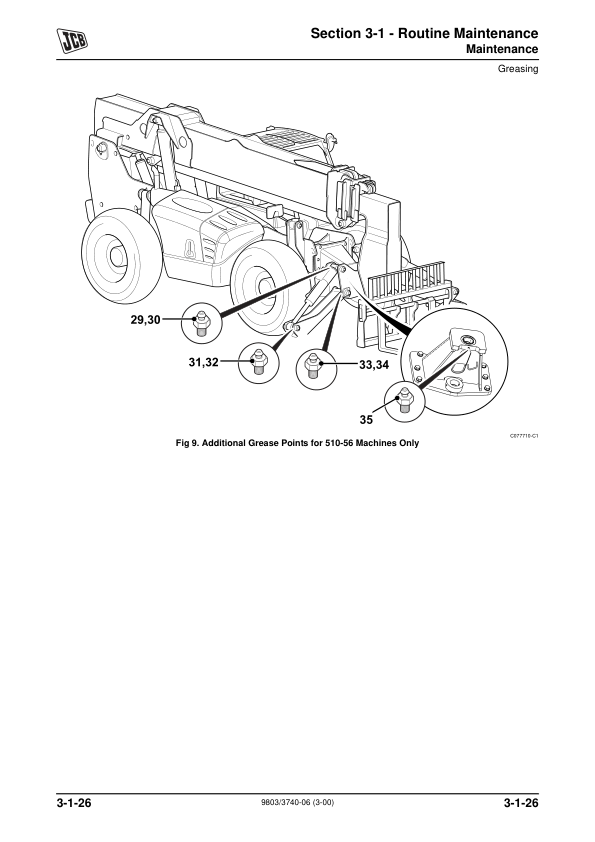 JCB

Section 3-1 - Routine Maintenance
Maintenance

Greasing

29,30

31,32

33,34

35

C077710-C1

Fig 9. Additional Grease Points for 510-56 Machines Only

3-1-26

9803/3740-06 (3-00)

3-1-26