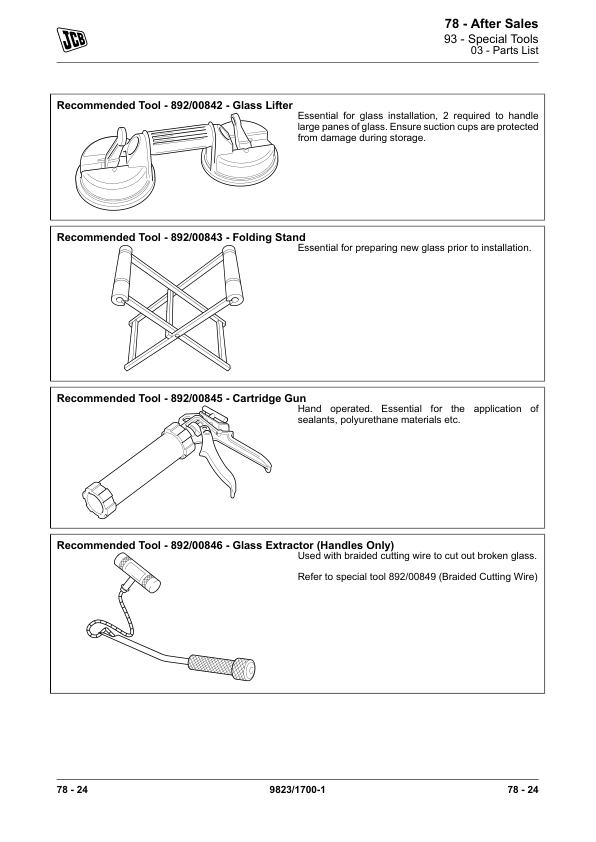 JCB

78 - After Sales
93 - Special Tools
03 - Parts List

Recommended Tool - 892/00842 - Glass Lifter
Essential for glass installation, 2 required to handle large panes of glass. Ensure suction cups are protected from damage during storage.

Recommended Tool - 892/00843 - Folding Stand
Essential for preparing new glass prior to installation.

Recommended Tool - 892/00845 - Cartridge Gun
Hand operated. Essential for the application of sealants, polyurethane materials etc.

Recommended Tool - 892/00846 - Glass Extractor (Handles Only)
Used with braided cutting wire to cut out broken glass.

Refer to special tool 892/00849 (Braided Cutting Wire)

78 - 24
9823/1700-1
78 - 24