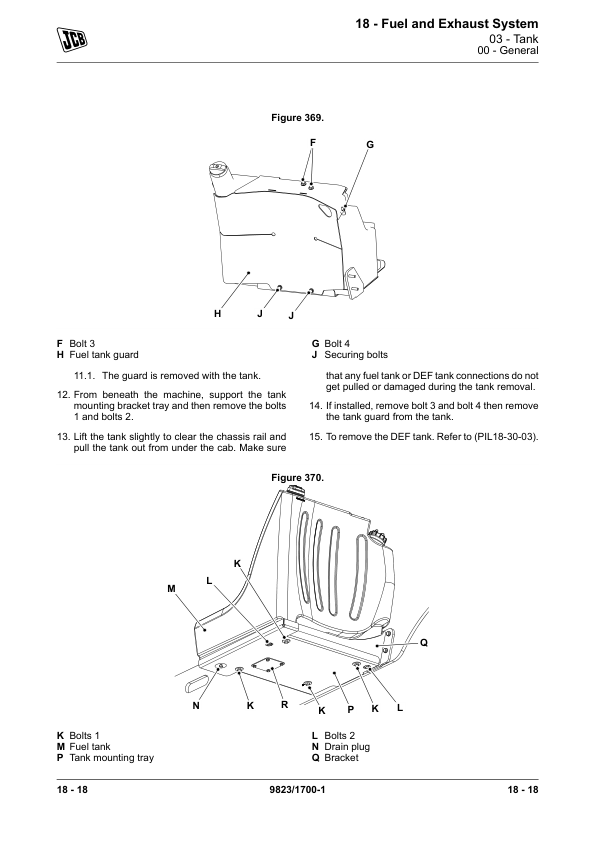 JCB

18 - Fuel and Exhaust System
03 - Tank
00 - General

Figure 369.

F G H J J

F Bolt 3
H Fuel tank guard

G Bolt 4
J Securing bolts

11.1. The guard is removed with the tank.

12. From beneath the machine, support the tank mounting bracket tray and then remove the bolts 1 and bolts 2.

13. Lift the tank slightly to clear the chassis rail and pull the tank out from under the cab. Make sure that any fuel tank or DEF tank connections do not get pulled or damaged during the tank removal.

14. If installed, remove bolt 3 and bolt 4 then remove the tank guard from the tank.

15. To remove the DEF tank. Refer to (PIL18-30-03).

Figure 370.

K L M Q N K R K P K L

K Bolts 1
M Fuel tank
P Tank mounting tray

L Bolts 2
N Drain plug
Q Bracket

18 - 18 9823/1700-1 18 - 18