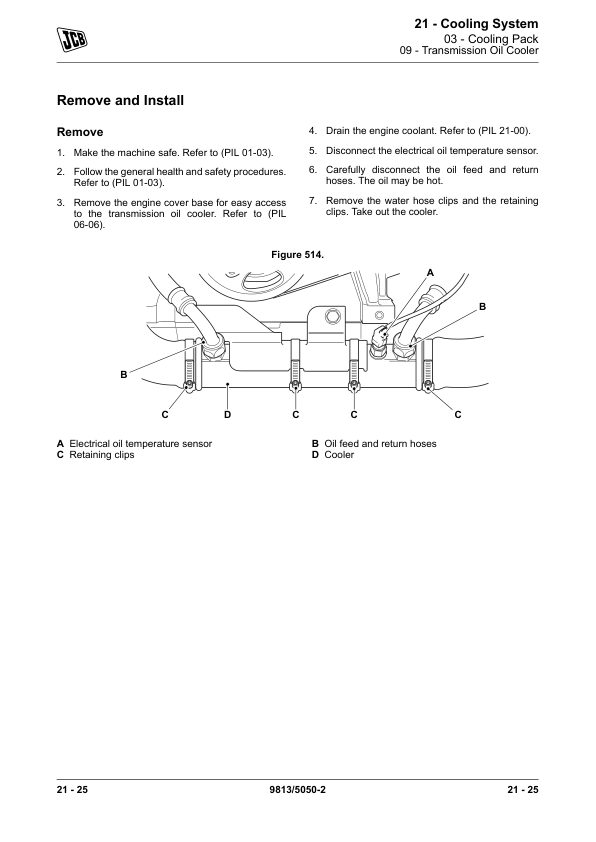 JCB

21 - Cooling System
03 - Cooling Pack
09 - Transmission Oil Cooler

Remove and Install

Remove

1. Make the machine safe. Refer to (PIL 01-03).

2. Follow the general health and safety procedures. Refer to (PIL 01-03).

3. Remove the engine cover base for easy access to the transmission oil cooler. Refer to (PIL 06-06).

4. Drain the engine coolant. Refer to (PIL 21-00).

5. Disconnect the electrical oil temperature sensor.

6. Carefully disconnect the oil feed and return hoses. The oil may be hot.

7. Remove the water hose clips and the retaining clips. Take out the cooler.

Figure 514.

A
B
B
C D C C C

A Electrical oil temperature sensor
C Retaining clips
B Oil feed and return hoses
D Cooler

21 - 25
9813/5050-2
21 - 25