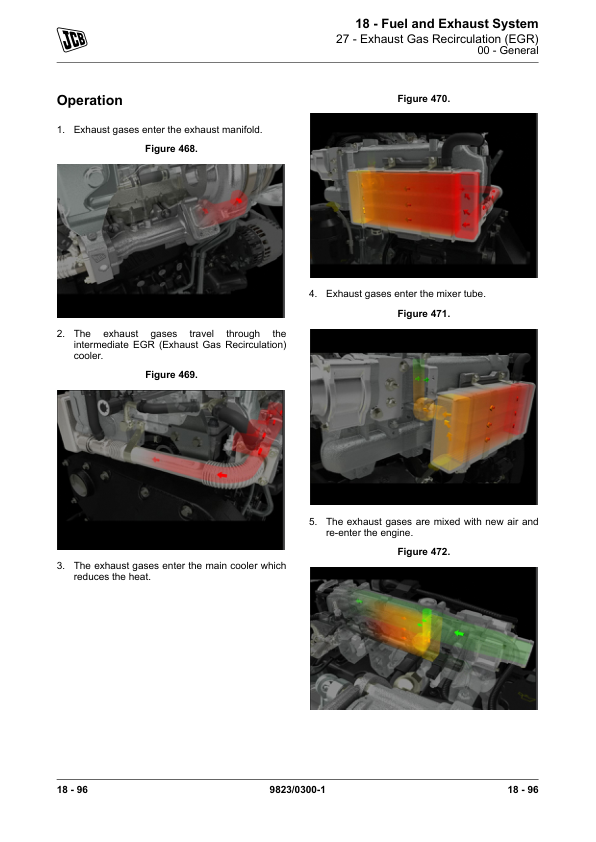 JCB

18 - Fuel and Exhaust System
27 - Exhaust Gas Recirculation (EGR)
00 - General

Operation

1. Exhaust gases enter the exhaust manifold.

Figure 468.

2. The exhaust gases travel through the intermediate EGR (Exhaust Gas Recirculation) cooler.

Figure 469.

3. The exhaust gases enter the main cooler which reduces the heat.

Figure 470.

4. Exhaust gases enter the mixer tube.

Figure 471.

5. The exhaust gases are mixed with new air and re-enter the engine.

Figure 472.

18 - 96 9823/0300-1 18 - 96