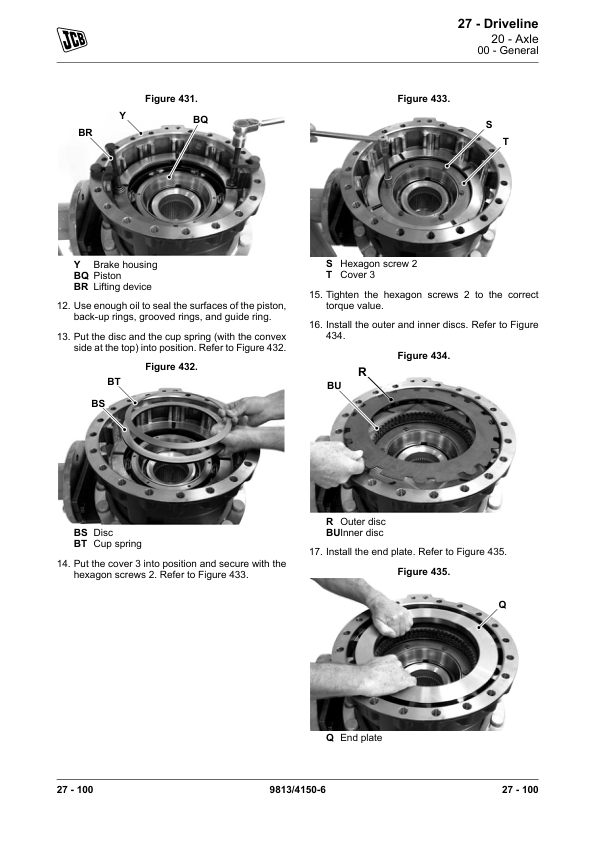 JCB

27 - Driveline
20 - Axle
00 - General

Figure 431.

Y
BQ
BR

Y Brake housing
BQ Piston
BR Lifting device

12. Use enough oil to seal the surfaces of the piston, back-up rings, grooved rings, and guide ring.

13. Put the disc and the cup spring (with the convex side at the top) into position. Refer to Figure 432.

Figure 432.

BT
BS

BS Disc
BT Cup spring

14. Put the cover 3 into position and secure with the hexagon screws 2. Refer to Figure 433.

Figure 433.

S
T

S Hexagon screw 2
T Cover 3

15. Tighten the hexagon screws 2 to the correct torque value.

16. Install the outer and inner discs. Refer to Figure 434.

Figure 434.

R
BU

R Outer disc
BUInner disc

17. Install the end plate. Refer to Figure 435.

Figure 435.

Q

Q End plate

27 - 100
9813/4150-6
27 - 100