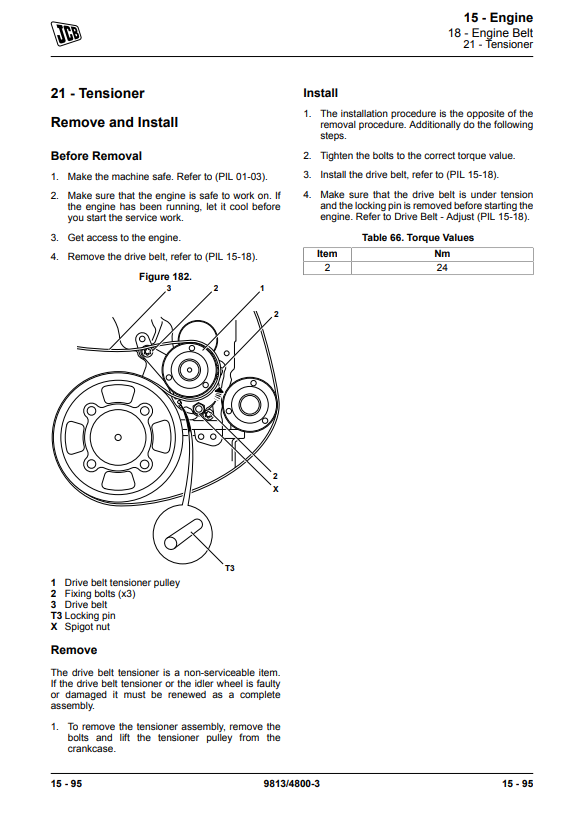 JCB

15 - Engine
18 - Engine Belt
21 - Tensioner

21 - Tensioner

Remove and Install

Before Removal

1. Make the machine safe. Refer to (PIL 01-03).

2. Make sure that the engine is safe to work on. If the engine has been running, let it cool before you start the service work.

3. Get access to the engine.

4. Remove the drive belt, refer to (PIL 15-18).

Figure 182.

3 2 1 2 2 X T3

1 Drive belt tensioner pulley
2 Fixing bolts (x3)
3 Drive belt
T3 Locking pin
X Spigot nut

Remove

The drive belt tensioner is a non-serviceable item. If the drive belt tensioner or the idler wheel is faulty or damaged it must be renewed as a complete assembly.

1. To remove the tensioner assembly, remove the bolts and lift the tensioner pulley from the crankcase.

Install

1. The installation procedure is the opposite of the removal procedure. Additionally do the following steps.

2. Tighten the bolts to the correct torque value.

3. Install the drive belt, refer to (PIL 15-18).

4. Make sure that the drive belt is under tension and the locking pin is removed before starting the engine. Refer to Drive Belt - Adjust (PIL 15-18).

Table 66. Torque Values

| Item | Nm |
|---|---|
| 2 | 24 |

15 - 95 9813/4800-3 15 - 95