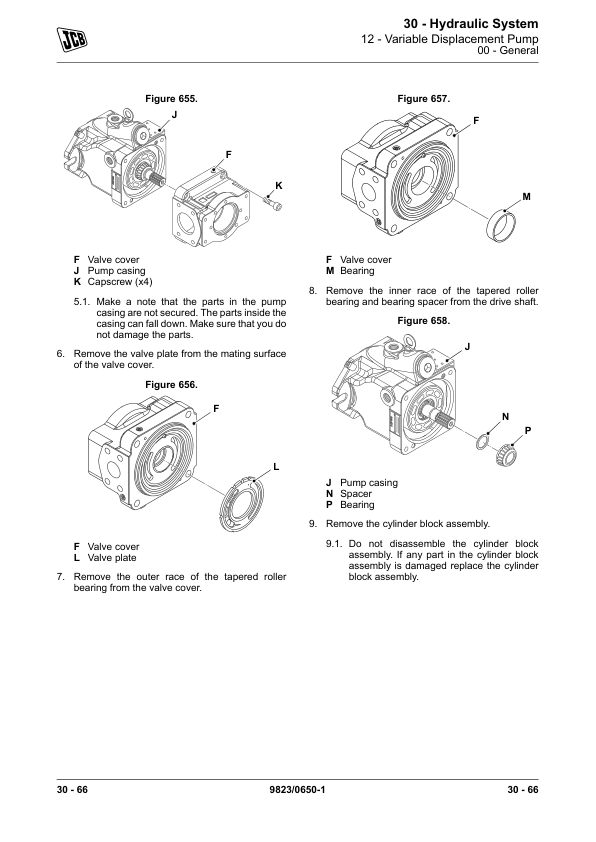 JCB

30 - Hydraulic System
12 - Variable Displacement Pump
00 - General

Figure 655.

J

F

K

F Valve cover
J Pump casing
K Capscrew (x4)

5.1. Make a note that the parts in the pump casing are not secured. The parts inside the casing can fall down. Make sure that you do not damage the parts.

6. Remove the valve plate from the mating surface of the valve cover.

Figure 656.

F

L

F Valve cover
L Valve plate

7. Remove the outer race of the tapered roller bearing from the valve cover.

Figure 657.

F

M

F Valve cover
M Bearing

8. Remove the inner race of the tapered roller bearing and bearing spacer from the drive shaft.

Figure 658.

J

N

P

J Pump casing
N Spacer
P Bearing

9. Remove the cylinder block assembly.

9.1. Do not disassemble the cylinder block assembly. If any part in the cylinder block assembly is damaged replace the cylinder block assembly.

30 - 66 9823/0650-1 30 - 66