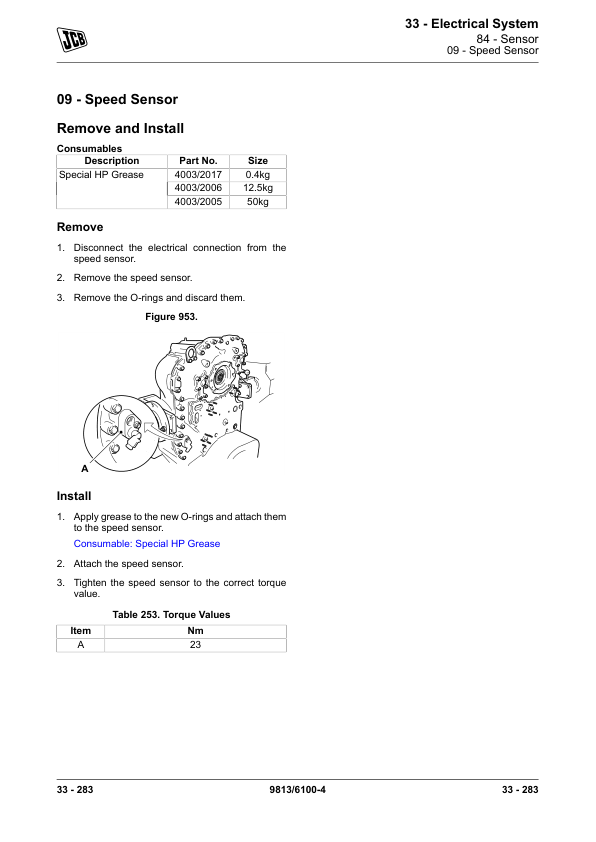 JCB

33 - Electrical System
84 - Sensor
09 - Speed Sensor

09 - Speed Sensor

Remove and Install

Consumables

| Description | Part No. | Size |
|---|---|---|
| Special HP Grease | 4003/2017 | 0.4kg |
| | 4003/2006 | 12.5kg |
| | 4003/2005 | 50kg |

Remove

1. Disconnect the electrical connection from the speed sensor.

2. Remove the speed sensor.

3. Remove the O-rings and discard them.

Figure 953.

A

Install

1. Apply grease to the new O-rings and attach them to the speed sensor.

Consumable: Special HP Grease

2. Attach the speed sensor.

3. Tighten the speed sensor to the correct torque value.

Table 253. Torque Values

| Item | Nm |
|---|---|
| A | 23 |

33 - 283 9813/6100-4 33 - 283