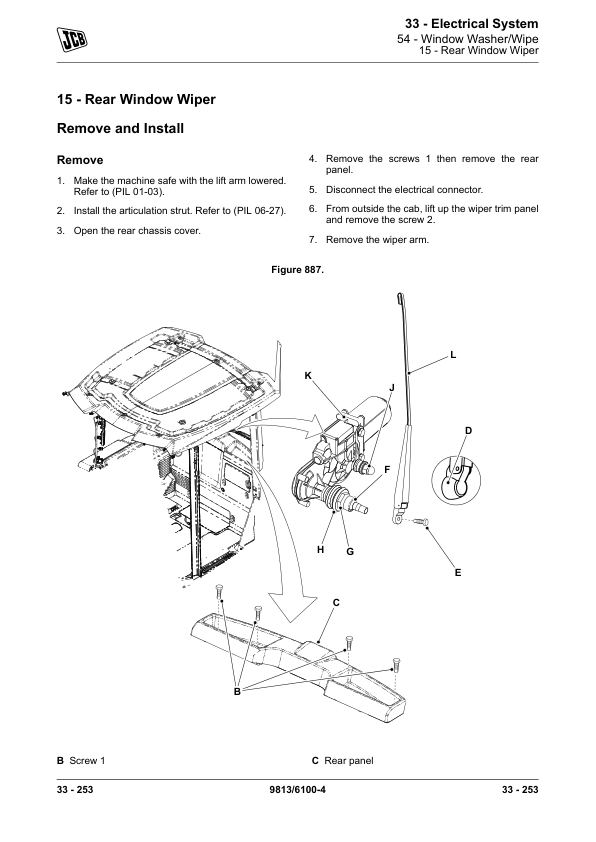 JCB

33 - Electrical System
54 - Window Washer/Wipe
15 - Rear Window Wiper

15 - Rear Window Wiper

Remove and Install

Remove

1. Make the machine safe with the lift arm lowered. Refer to (PIL 01-03).

2. Install the articulation strut. Refer to (PIL 06-27).

3. Open the rear chassis cover.

4. Remove the screws 1 then remove the rear panel.

5. Disconnect the electrical connector.

6. From outside the cab, lift up the wiper trim panel and remove the screw 2.

7. Remove the wiper arm.

Figure 887.

L
K
J
D
F
H
G
E
C
B

B Screw 1

C Rear panel

33 - 253

9813/6100-4

33 - 253