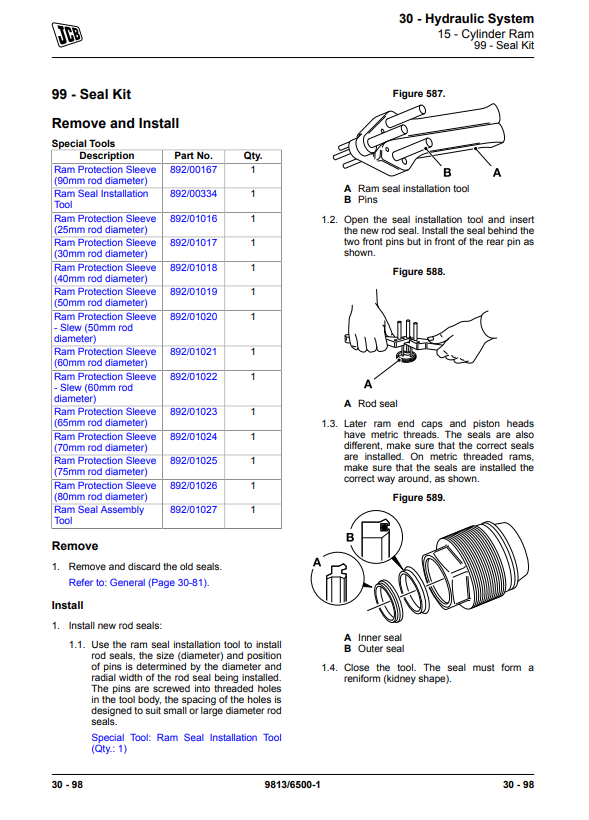 JCB

30 - Hydraulic System
15 - Cylinder Ram
99 - Seal Kit

99 - Seal Kit

Remove and Install

Special Tools

| Description | Part No. | Qty. |
|---|---|---|
| Ram Protection Sleeve (90mm rod diameter) | 892/00167 | 1 |
| Ram Seal Installation Tool | 892/00334 | 1 |
| Ram Protection Sleeve (25mm rod diameter) | 892/01016 | 1 |
| Ram Protection Sleeve (30mm rod diameter) | 892/01017 | 1 |
| Ram Protection Sleeve (40mm rod diameter) | 892/01018 | 1 |
| Ram Protection Sleeve (50mm rod diameter) | 892/01019 | 1 |
| Ram Protection Sleeve - Slew (50mm rod diameter) | 892/01020 | 1 |
| Ram Protection Sleeve (60mm rod diameter) | 892/01021 | 1 |
| Ram Protection Sleeve - Slew (60mm rod diameter) | 892/01022 | 1 |
| Ram Protection Sleeve (65mm rod diameter) | 892/01023 | 1 |
| Ram Protection Sleeve (70mm rod diameter) | 892/01024 | 1 |
| Ram Protection Sleeve (75mm rod diameter) | 892/01025 | 1 |
| Ram Protection Sleeve (80mm rod diameter) | 892/01026 | 1 |
| Ram Seal Assembly Tool | 892/01027 | 1 |

Remove

1. Remove and discard the old seals.

Refer to: General (Page 30-81).

Install

1. Install new rod seals:

1.1. Use the ram seal installation tool to install rod seals, the size (diameter) and position of pins is determined by the diameter and radial width of the rod seal being installed. The pins are screwed into threaded holes in the tool body, the spacing of the holes is designed to suit small or large diameter rod seals.

Special Tool: Ram Seal Installation Tool (Qty.: 1)

Figure 587.

B A

A Ram seal installation tool
B Pins

1.2. Open the seal installation tool and insert the new rod seal. Install the seal behind the two front pins but in front of the rear pin as shown.

Figure 588.

A

A Rod seal

1.3. Later ram end caps and piston heads have metric threads. The seals are also different, make sure that the correct seals are installed. On metric threaded rams, make sure that the seals are installed the correct way around, as shown.

Figure 589.

B
A

A Inner seal
B Outer seal

1.4. Close the tool. The seal must form a reniform (kidney shape).

30 - 98 9813/6500-1 30 - 98