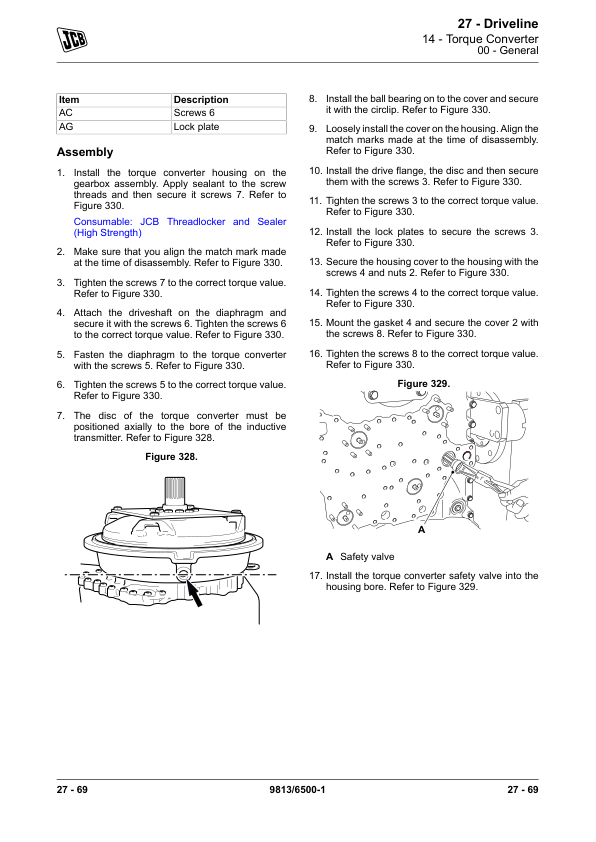 JCB

27 - Driveline
14 - Torque Converter
00 - General

| Item | Description |
|---|---|
| AC | Screws 6 |
| AG | Lock plate |

Assembly

1. Install the torque converter housing on the gearbox assembly. Apply sealant to the screw threads and then secure it screws 7. Refer to Figure 330.

Consumable: JCB Threadlocker and Sealer (High Strength)

2. Make sure that you align the match mark made at the time of disassembly. Refer to Figure 330.

3. Tighten the screws 7 to the correct torque value. Refer to Figure 330.

4. Attach the driveshaft on the diaphragm and secure it with the screws 6. Tighten the screws 6 to the correct torque value. Refer to Figure 330.

5. Fasten the diaphragm to the torque converter with the screws 5. Refer to Figure 330.

6. Tighten the screws 5 to the correct torque value. Refer to Figure 330.

7. The disc of the torque converter must be positioned axially to the bore of the inductive transmitter. Refer to Figure 328.

Figure 328.

8. Install the ball bearing on to the cover and secure it with the circlip. Refer to Figure 330.

9. Loosely install the cover on the housing. Align the match marks made at the time of disassembly. Refer to Figure 330.

10. Install the drive flange, the disc and then secure them with the screws 3. Refer to Figure 330.

11. Tighten the screws 3 to the correct torque value. Refer to Figure 330.

12. Install the lock plates to secure the screws 3. Refer to Figure 330.

13. Secure the housing cover to the housing with the screws 4 and nuts 2. Refer to Figure 330.

14. Tighten the screws 4 to the correct torque value. Refer to Figure 330.

15. Mount the gasket 4 and secure the cover 2 with the screws 8. Refer to Figure 330.

16. Tighten the screws 8 to the correct torque value. Refer to Figure 330.

Figure 329.

A

A Safety valve

17. Install the torque converter safety valve into the housing bore. Refer to Figure 329.

27 - 69 9813/6500-1 27 - 69