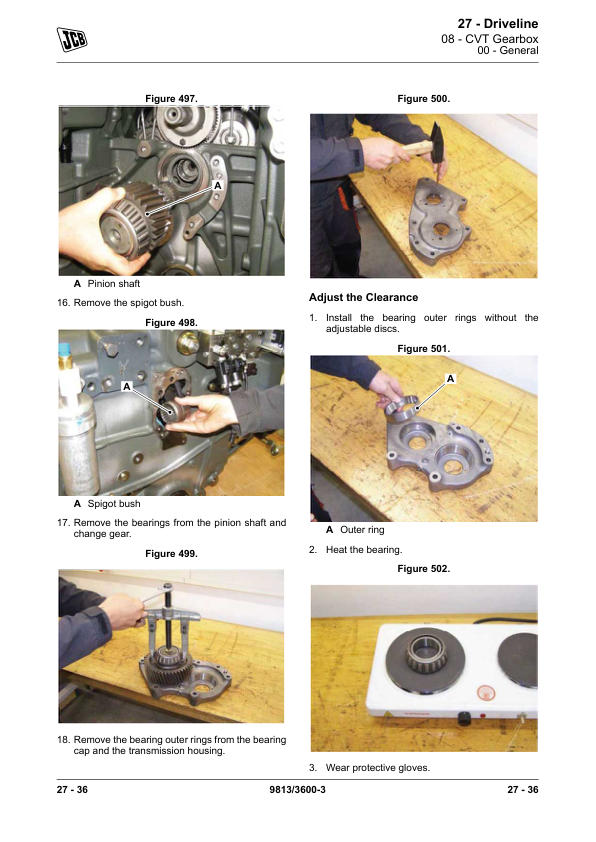 JCB

27 - Driveline
08 - CVT Gearbox
00 - General

Figure 497.

A

A Pinion shaft

16. Remove the spigot bush.

Figure 498.

A

A Spigot bush

17. Remove the bearings from the pinion shaft and change gear.

Figure 499.

18. Remove the bearing outer rings from the bearing cap and the transmission housing.

Figure 500.

Adjust the Clearance

1. Install the bearing outer rings without the adjustable discs.

Figure 501.

A

A Outer ring

2. Heat the bearing.

Figure 502.

3. Wear protective gloves.

27 - 36    9813/3600-3    27 - 36