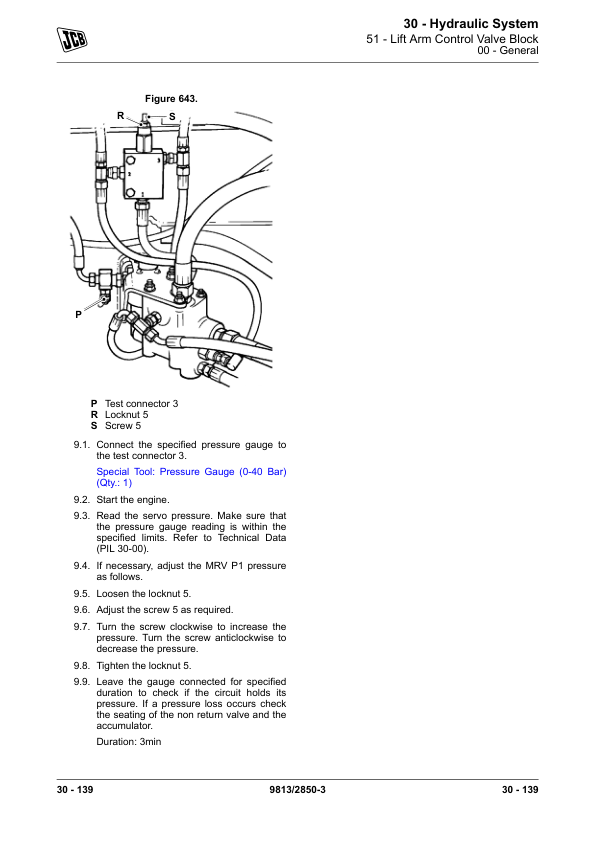 JCB

30 - Hydraulic System
51 - Lift Arm Control Valve Block
00 - General

Figure 643.

R S

3
2
1

P

P Test connector 3
R Locknut 5
S Screw 5

9.1. Connect the specified pressure gauge to the test connector 3.

Special Tool: Pressure Gauge (0-40 Bar) (Qty.: 1)

9.2. Start the engine.

9.3. Read the servo pressure. Make sure that the pressure gauge reading is within the specified limits. Refer to Technical Data (PIL 30-00).

9.4. If necessary, adjust the MRV P1 pressure as follows.

9.5. Loosen the locknut 5.

9.6. Adjust the screw 5 as required.

9.7. Turn the screw clockwise to increase the pressure. Turn the screw anticlockwise to decrease the pressure.

9.8. Tighten the locknut 5.

9.9. Leave the gauge connected for specified duration to check if the circuit holds its pressure. If a pressure loss occurs check the seating of the non return valve and the accumulator.

Duration: 3min

30 - 139 9813/2850-3 30 - 139