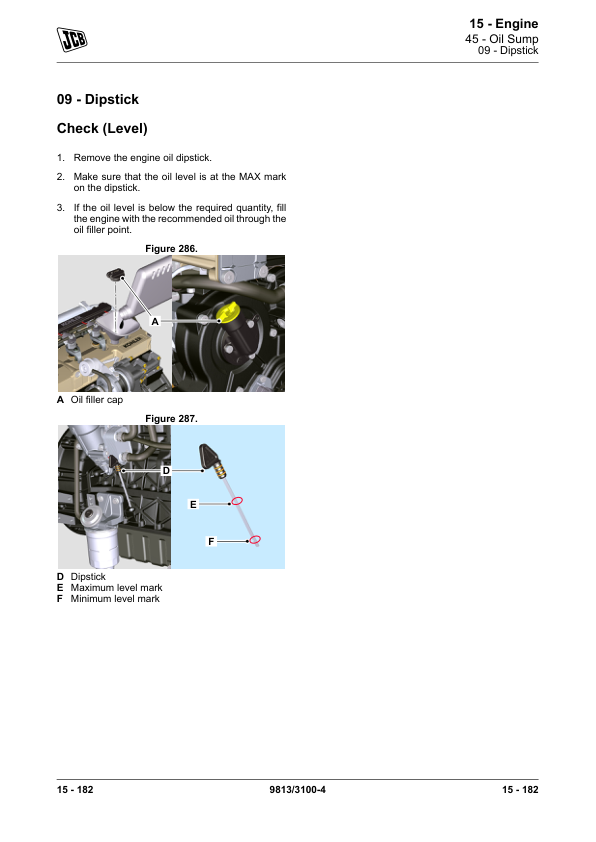 JCB

15 - Engine
45 - Oil Sump
09 - Dipstick

09 - Dipstick

Check (Level)

1. Remove the engine oil dipstick.

2. Make sure that the oil level is at the MAX mark on the dipstick.

3. If the oil level is below the required quantity, fill the engine with the recommended oil through the oil filler point.

Figure 286.

A

A Oil filler cap

Figure 287.

D

E

F

D Dipstick
E Maximum level mark
F Minimum level mark

15 - 182 9813/3100-4 15 - 182