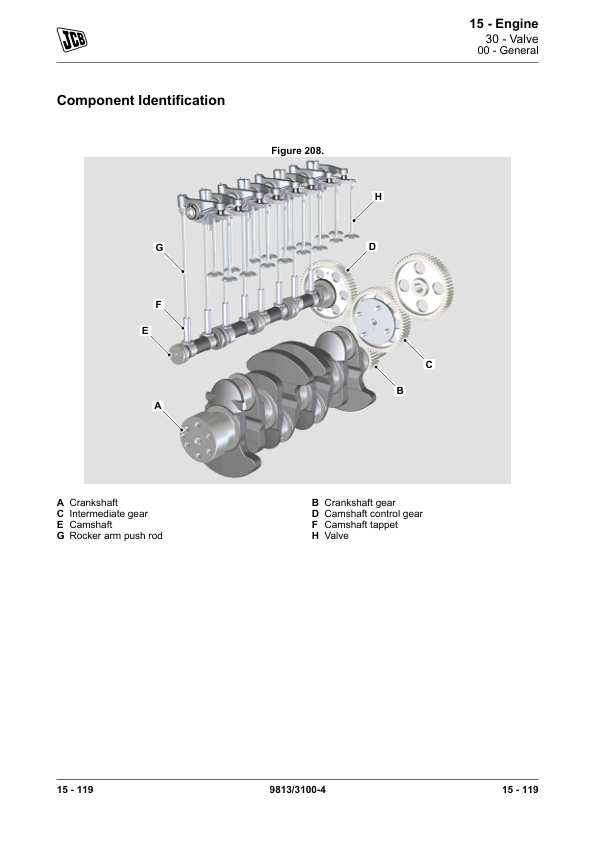 JCB

15 - Engine
30 - Valve
00 - General

Component Identification

Figure 208.

H
G
D
F
E
C
B
A

A Crankshaft
C Intermediate gear
E Camshaft
G Rocker arm push rod

B Crankshaft gear
D Camshaft control gear
F Camshaft tappet
H Valve

15 - 119
9813/3100-4
15 - 119