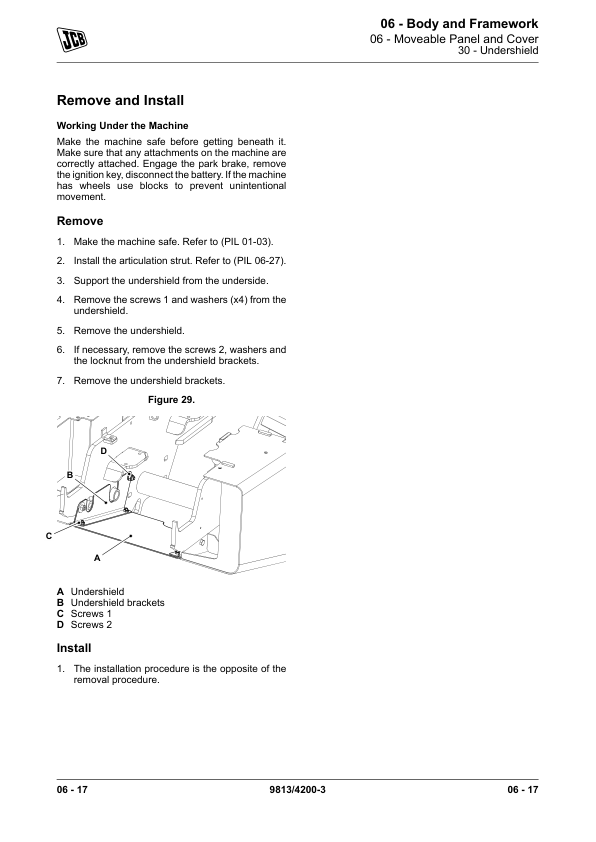 JCB

06 - Body and Framework
06 - Moveable Panel and Cover
30 - Undershield

Remove and Install

Working Under the Machine

Make the machine safe before getting beneath it. Make sure that any attachments on the machine are correctly attached. Engage the park brake, remove the ignition key, disconnect the battery. If the machine has wheels use blocks to prevent unintentional movement.

Remove

1. Make the machine safe. Refer to (PIL 01-03).

2. Install the articulation strut. Refer to (PIL 06-27).

3. Support the undershield from the underside.

4. Remove the screws 1 and washers (x4) from the undershield.

5. Remove the undershield.

6. If necessary, remove the screws 2, washers and the locknut from the undershield brackets.

7. Remove the undershield brackets.

Figure 29.

D
B
C
A

A Undershield
B Undershield brackets
C Screws 1
D Screws 2

Install

1. The installation procedure is the opposite of the removal procedure.

06 - 17
9813/4200-3
06 - 17