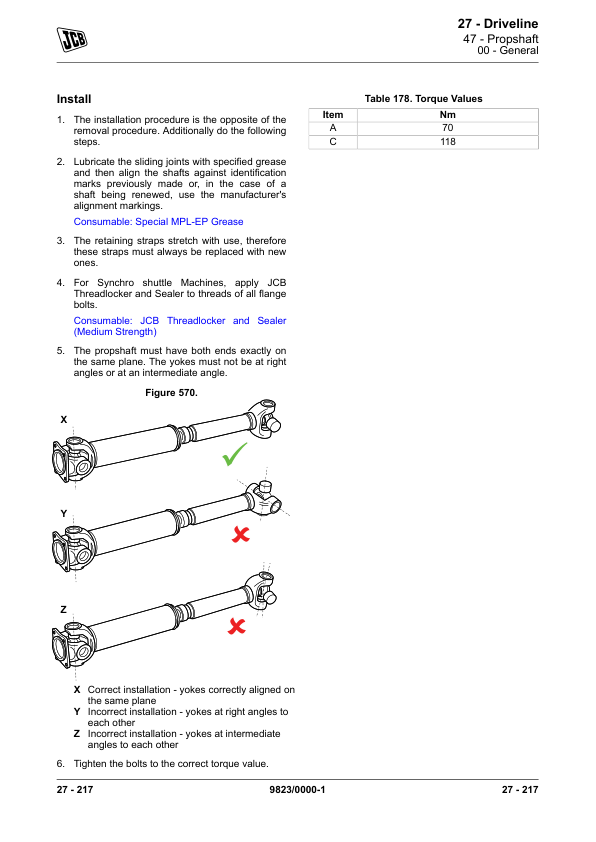 JCB

27 - Driveline
47 - Propshaft
00 - General

Install

1. The installation procedure is the opposite of the removal procedure. Additionally do the following steps.

2. Lubricate the sliding joints with specified grease and then align the shafts against identification marks previously made or, in the case of a shaft being renewed, use the manufacturer's alignment markings.

Consumable: Special MPL-EP Grease

3. The retaining straps stretch with use, therefore these straps must always be replaced with new ones.

4. For Synchro shuttle Machines, apply JCB Threadlocker and Sealer to threads of all flange bolts.

Consumable: JCB Threadlocker and Sealer (Medium Strength)

5. The propshaft must have both ends exactly on the same plane. The yokes must not be at right angles or at an intermediate angle.

Figure 570.

X

Y

Z

X Correct installation - yokes correctly aligned on the same plane
Y Incorrect installation - yokes at right angles to each other
Z Incorrect installation - yokes at intermediate angles to each other

6. Tighten the bolts to the correct torque value.

Table 178. Torque Values

| Item | Nm |
|---|---|
| A | 70 |
| C | 118 |

27 - 217 9823/0000-1 27 - 217