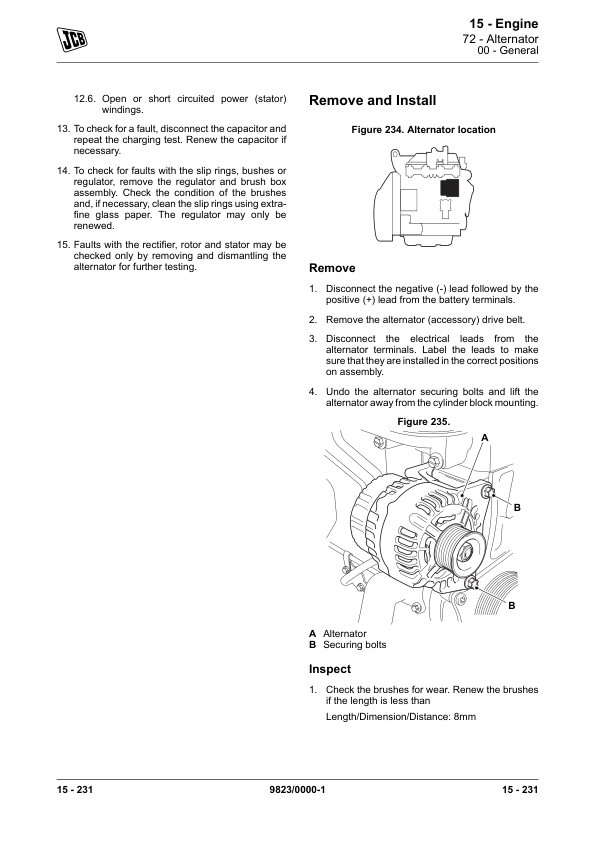 JCB

15 - Engine
72 - Alternator
00 - General

12.6. Open or short circuited power (stator) windings.

13. To check for a fault, disconnect the capacitor and repeat the charging test. Renew the capacitor if necessary.

14. To check for faults with the slip rings, bushes or regulator, remove the regulator and brush box assembly. Check the condition of the brushes and, if necessary, clean the slip rings using extra-fine glass paper. The regulator may only be renewed.

15. Faults with the rectifier, rotor and stator may be checked only by removing and dismantling the alternator for further testing.

Remove and Install

Figure 234. Alternator location

Remove

1. Disconnect the negative (-) lead followed by the positive (+) lead from the battery terminals.

2. Remove the alternator (accessory) drive belt.

3. Disconnect the electrical leads from the alternator terminals. Label the leads to make sure that they are installed in the correct positions on assembly.

4. Undo the alternator securing bolts and lift the alternator away from the cylinder block mounting.

Figure 235.

A

B

B

A Alternator
B Securing bolts

Inspect

1. Check the brushes for wear. Renew the brushes if the length is less than

Length/Dimension/Distance: 8mm

15 - 231 9823/0000-1 15 - 231