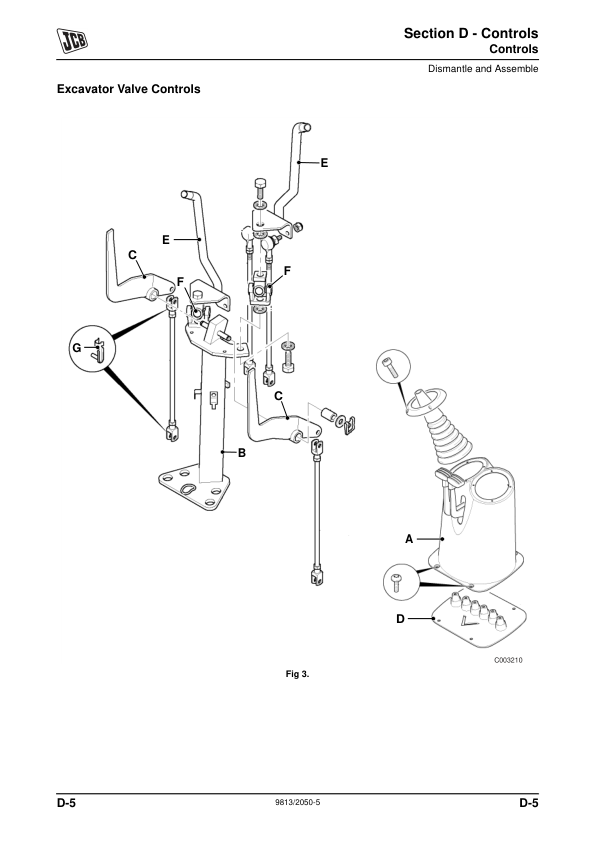 JCB

Section D - Controls
Controls

Dismantle and Assemble

Excavator Valve Controls

E
E
C
F
F
G
C
B
A
D

C003210

Fig 3.

D-5
9813/2050-5
D-5