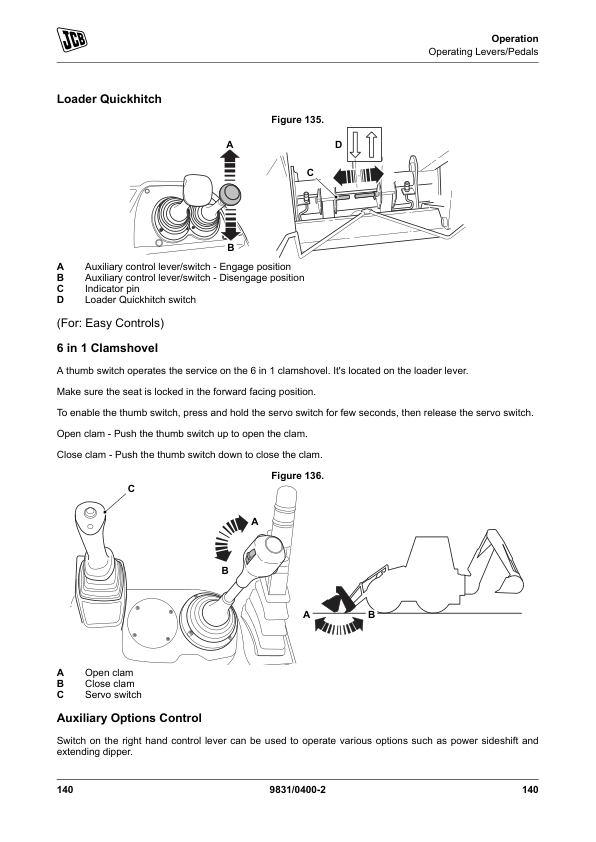 JCB

Operation
Operating Levers/Pedals

Loader Quickhitch

Figure 135.

A
B
C
D

A Auxiliary control lever/switch - Engage position
B Auxiliary control lever/switch - Disengage position
C Indicator pin
D Loader Quickhitch switch

(For: Easy Controls)

6 in 1 Clamshovel

A thumb switch operates the service on the 6 in 1 clamshovel. It's located on the loader lever.

Make sure the seat is locked in the forward facing position.

To enable the thumb switch, press and hold the servo switch for few seconds, then release the servo switch.

Open clam - Push the thumb switch up to open the clam.

Close clam - Push the thumb switch down to close the clam.

Figure 136.

C
A
B
A B

A Open clam
B Close clam
C Servo switch

Auxiliary Options Control

Switch on the right hand control lever can be used to operate various options such as power sideshift and extending dipper.

140 9831/0400-2 140