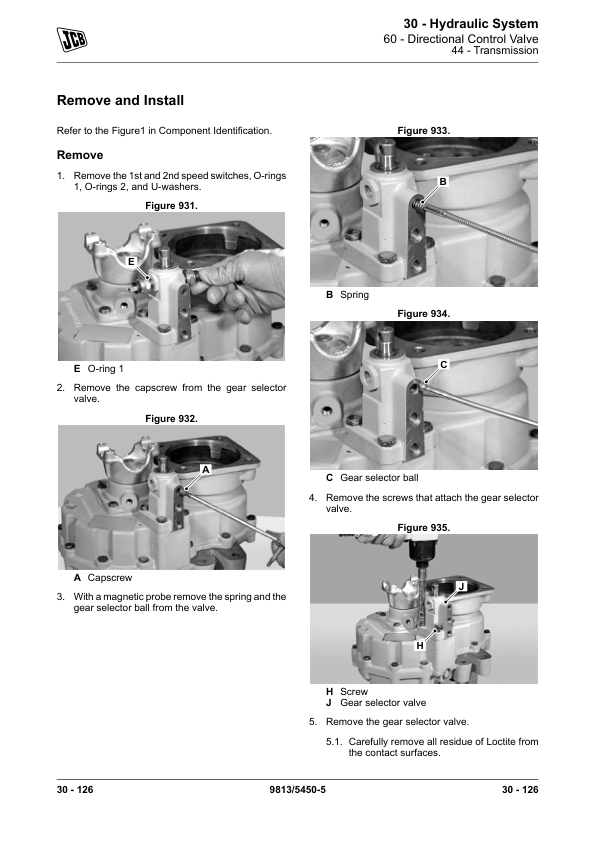 JCB

30 - Hydraulic System
60 - Directional Control Valve
44 - Transmission

Remove and Install

Refer to the Figure1 in Component Identification.

Remove

1. Remove the 1st and 2nd speed switches, O-rings 1, O-rings 2, and U-washers.

Figure 931.

E

E O-ring 1

2. Remove the capscrew from the gear selector valve.

Figure 932.

A

A Capscrew

3. With a magnetic probe remove the spring and the gear selector ball from the valve.

Figure 933.

B

B Spring

Figure 934.

C

C Gear selector ball

4. Remove the screws that attach the gear selector valve.

Figure 935.

J

H

H Screw
J Gear selector valve

5. Remove the gear selector valve.

5.1. Carefully remove all residue of Loctite from the contact surfaces.

30 - 126 9813/5450-5 30 - 126