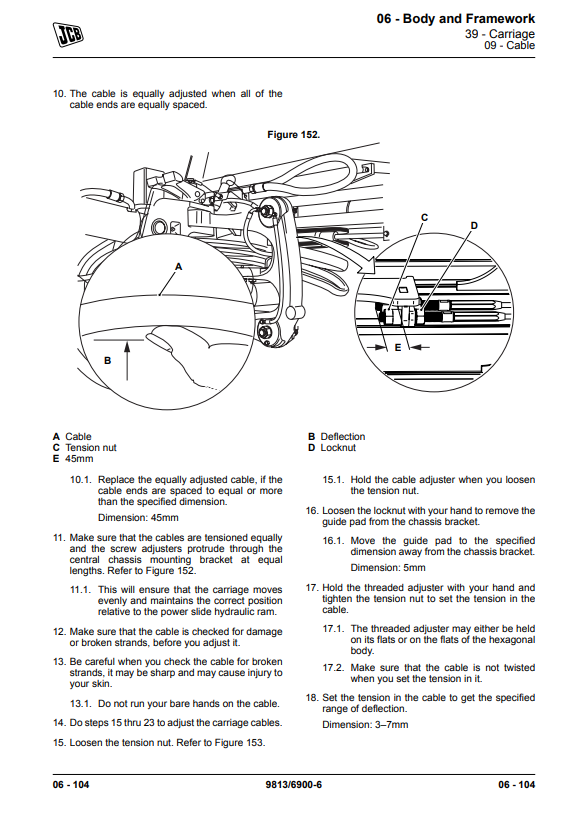 JCB

06 - Body and Framework
39 - Carriage
09 - Cable

10. The cable is equally adjusted when all of the cable ends are equally spaced.

Figure 152.

A
B
C
D
E

A Cable
C Tension nut
E 45mm

B Deflection
D Locknut

10.1. Replace the equally adjusted cable, if the cable ends are spaced to equal or more than the specified dimension.

Dimension: 45mm

11. Make sure that the cables are tensioned equally and the screw adjusters protrude through the central chassis mounting bracket at equal lengths. Refer to Figure 152.

11.1. This will ensure that the carriage moves evenly and maintains the correct position relative to the power slide hydraulic ram.

12. Make sure that the cable is checked for damage or broken strands, before you adjust it.

13. Be careful when you check the cable for broken strands, it may be sharp and may cause injury to your skin.

13.1. Do not run your bare hands on the cable.

14. Do steps 15 thru 23 to adjust the carriage cables.

15. Loosen the tension nut. Refer to Figure 153.

15.1. Hold the cable adjuster when you loosen the tension nut.

16. Loosen the locknut with your hand to remove the guide pad from the chassis bracket.

16.1. Move the guide pad to the specified dimension away from the chassis bracket.

Dimension: 5mm

17. Hold the threaded adjuster with your hand and tighten the tension nut to set the tension in the cable.

17.1. The threaded adjuster may either be held on its flats or on the flats of the hexagonal body.

17.2. Make sure that the cable is not twisted when you set the tension in it.

18. Set the tension in the cable to get the specified range of deflection.

Dimension: 3–7mm

06 - 104
9813/6900-6
06 - 104