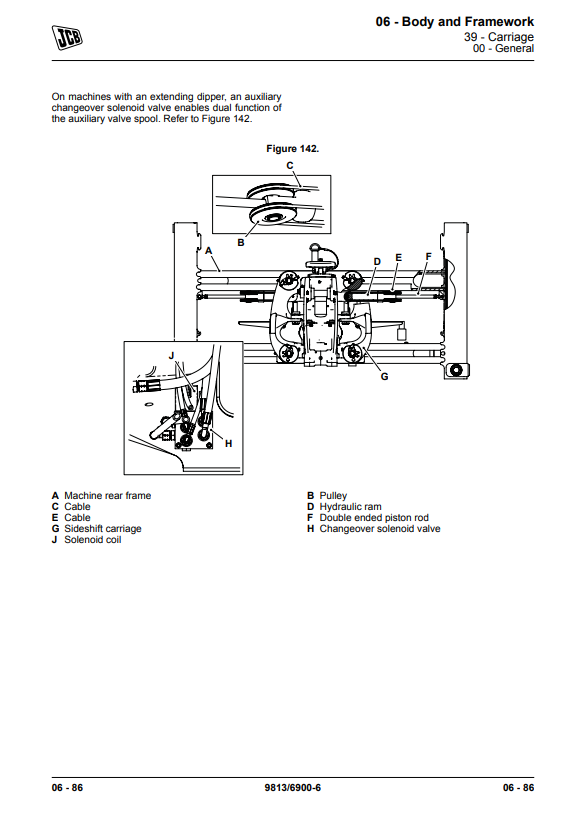 JCB

06 - Body and Framework
39 - Carriage
00 - General

On machines with an extending dipper, an auxiliary changeover solenoid valve enables dual function of the auxiliary valve spool. Refer to Figure 142.

Figure 142.

C
B
A
D
E
F
G
J
H

A Machine rear frame
C Cable
E Cable
G Sideshift carriage
J Solenoid coil

B Pulley
D Hydraulic ram
F Double ended piston rod
H Changeover solenoid valve

06 - 86
9813/6900-6
06 - 86