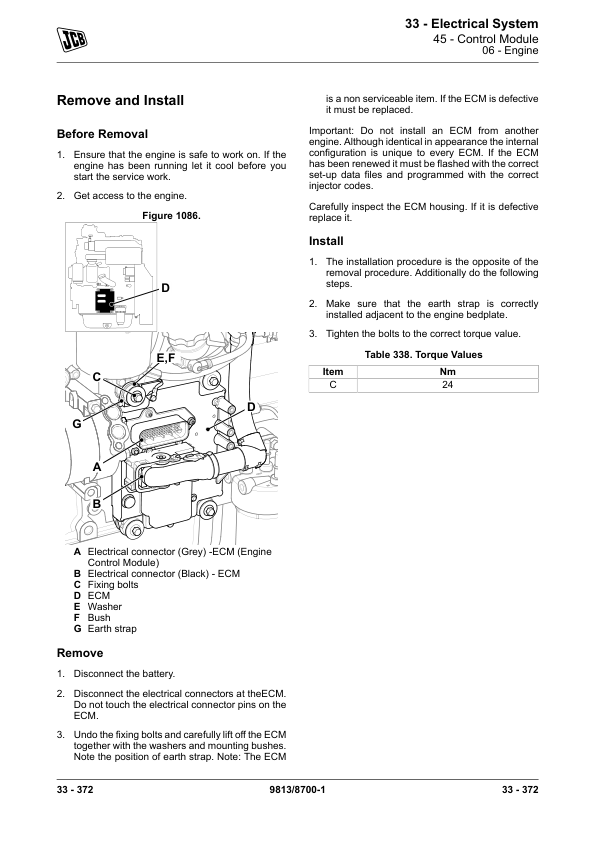 JCB

33 - Electrical System
45 - Control Module
06 - Engine

Remove and Install

Before Removal

1. Ensure that the engine is safe to work on. If the engine has been running let it cool before you start the service work.

2. Get access to the engine.

Figure 1086.

D

E,F
C
D
G
A
B

A Electrical connector (Grey) -ECM (Engine Control Module)
B Electrical connector (Black) - ECM
C Fixing bolts
D ECM
E Washer
F Bush
G Earth strap

Remove

1. Disconnect the battery.

2. Disconnect the electrical connectors at theECM. Do not touch the electrical connector pins on the ECM.

3. Undo the fixing bolts and carefully lift off the ECM together with the washers and mounting bushes. Note the position of earth strap. Note: The ECM is a non serviceable item. If the ECM is defective it must be replaced.

Important: Do not install an ECM from another engine. Although identical in appearance the internal configuration is unique to every ECM. If the ECM has been renewed it must be flashed with the correct set-up data files and programmed with the correct injector codes.

Carefully inspect the ECM housing. If it is defective replace it.

Install

1. The installation procedure is the opposite of the removal procedure. Additionally do the following steps.

2. Make sure that the earth strap is correctly installed adjacent to the engine bedplate.

3. Tighten the bolts to the correct torque value.

Table 338. Torque Values

| Item | Nm |
|---|---|
| C | 24 |

33 - 372
9813/8700-1
33 - 372