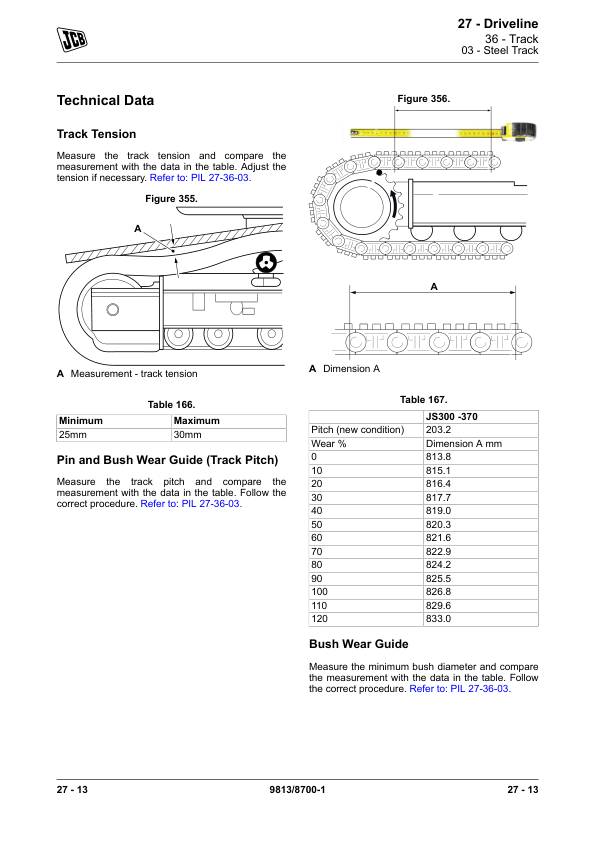 JCB

27 - Driveline
36 - Track
03 - Steel Track

Technical Data

Track Tension

Measure the track tension and compare the measurement with the data in the table. Adjust the tension if necessary. Refer to: PIL 27-36-03.

Figure 355.

A

A Measurement - track tension

Table 166.

| Minimum | Maximum |
|---|---|
| 25mm | 30mm |

Pin and Bush Wear Guide (Track Pitch)

Measure the track pitch and compare the measurement with the data in the table. Follow the correct procedure. Refer to: PIL 27-36-03.

Figure 356.

A

A Dimension A

Table 167.

| | JS300 -370 |
|---|---|
| Pitch (new condition) | 203.2 |
| Wear % | Dimension A mm |
| 0 | 813.8 |
| 10 | 815.1 |
| 20 | 816.4 |
| 30 | 817.7 |
| 40 | 819.0 |
| 50 | 820.3 |
| 60 | 821.6 |
| 70 | 822.9 |
| 80 | 824.2 |
| 90 | 825.5 |
| 100 | 826.8 |
| 110 | 829.6 |
| 120 | 833.0 |

Bush Wear Guide

Measure the minimum bush diameter and compare the measurement with the data in the table. Follow the correct procedure. Refer to: PIL 27-36-03.

27 - 13    9813/8700-1    27 - 13