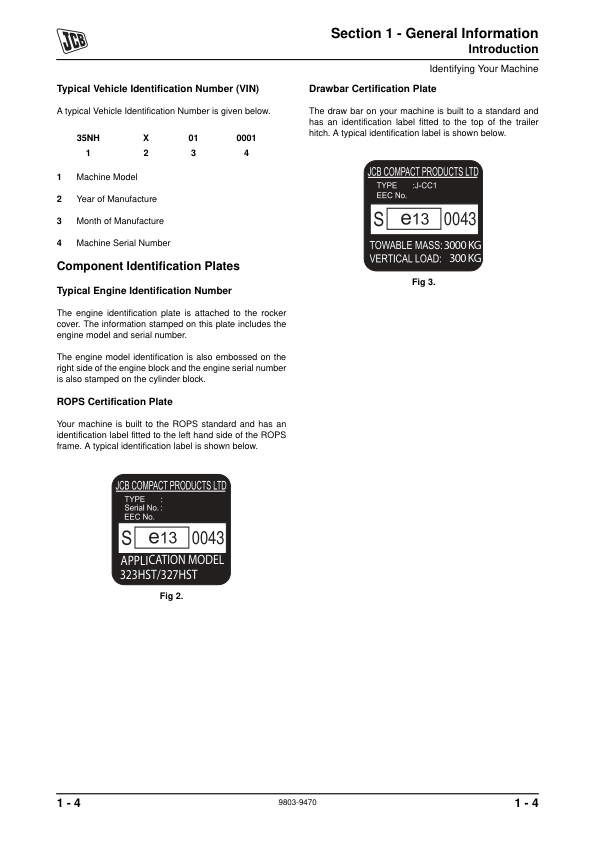 JCB

Section 1 - General Information
Introduction

Identifying Your Machine

Typical Vehicle Identification Number (VIN)

A typical Vehicle Identification Number is given below.

| 35NH | X | 01 | 0001 |
|---|---|---|---|
| 1 | 2 | 3 | 4 |

1 Machine Model

2 Year of Manufacture

3 Month of Manufacture

4 Machine Serial Number

Component Identification Plates

Typical Engine Identification Number

The engine identification plate is attached to the rocker cover. The information stamped on this plate includes the engine model and serial number.

The engine model identification is also embossed on the right side of the engine block and the engine serial number is also stamped on the cylinder block.

ROPS Certification Plate

Your machine is built to the ROPS standard and has an identification label fitted to the left hand side of the ROPS frame. A typical identification label is shown below.

JCB COMPACT PRODUCTS LTD
TYPE :
Serial No. :
EEC No.
S e13 0043
APPLICATION MODEL
323HST/327HST

Fig 2.

Drawbar Certification Plate

The draw bar on your machine is built to a standard and has an identification label fitted to the top of the trailer hitch. A typical identification label is shown below.

JCB COMPACT PRODUCTS LTD
TYPE :J-CC1
EEC No.
S e13 0043
TOWABLE MASS: 3000 KG
VERTICAL LOAD: 300 KG

Fig 3.

1 - 4 9803-9470 1 - 4