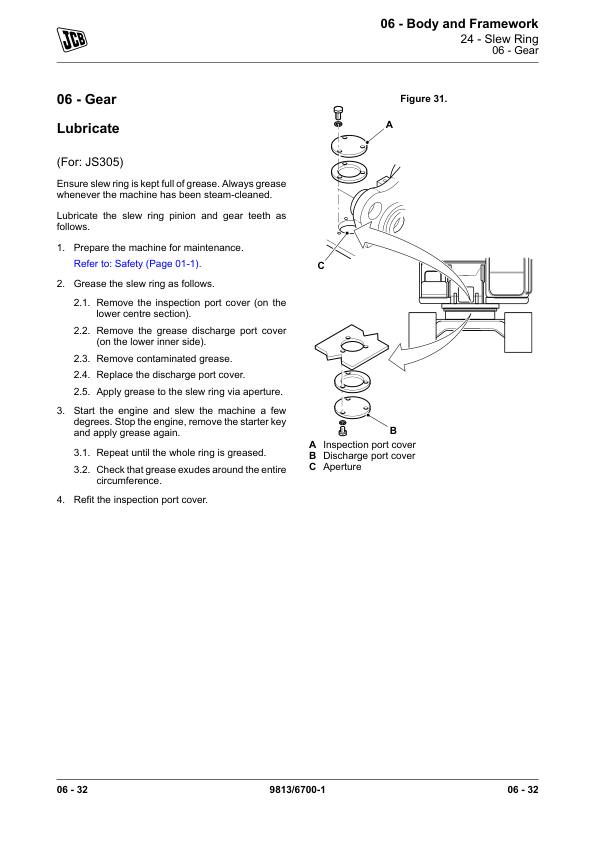 JCB

06 - Body and Framework
24 - Slew Ring
06 - Gear

06 - Gear

Lubricate

(For: JS305)

Ensure slew ring is kept full of grease. Always grease whenever the machine has been steam-cleaned.

Lubricate the slew ring pinion and gear teeth as follows.

1. Prepare the machine for maintenance.
Refer to: Safety (Page 01-1).

2. Grease the slew ring as follows.

2.1. Remove the inspection port cover (on the lower centre section).

2.2. Remove the grease discharge port cover (on the lower inner side).

2.3. Remove contaminated grease.

2.4. Replace the discharge port cover.

2.5. Apply grease to the slew ring via aperture.

3. Start the engine and slew the machine a few degrees. Stop the engine, remove the starter key and apply grease again.

3.1. Repeat until the whole ring is greased.

3.2. Check that grease exudes around the entire circumference.

4. Refit the inspection port cover.

Figure 31.

A

C

B

A Inspection port cover
B Discharge port cover
C Aperture

06 - 32 9813/6700-1 06 - 32