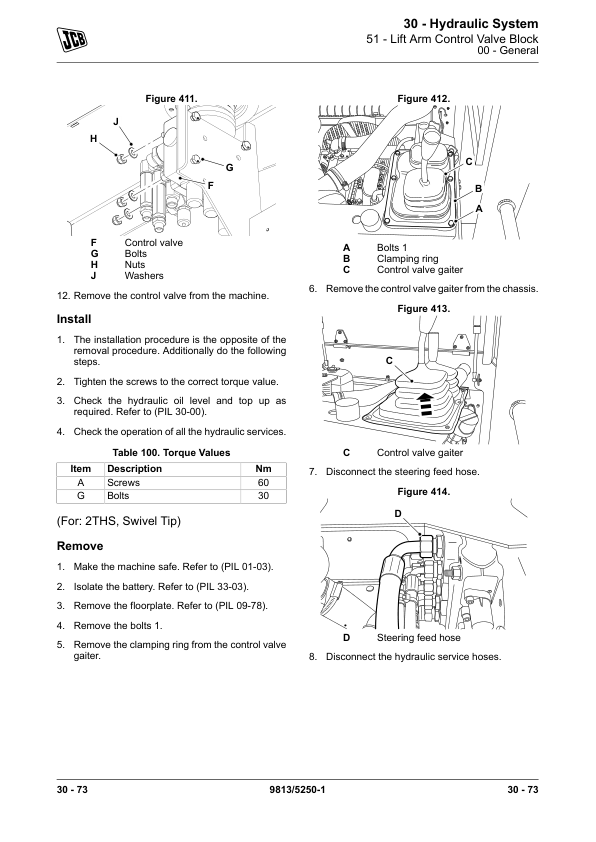 JCB

30 - Hydraulic System
51 - Lift Arm Control Valve Block
00 - General

Figure 411.

J
H
G
F

F Control valve
G Bolts
H Nuts
J Washers

12. Remove the control valve from the machine.

Install

1. The installation procedure is the opposite of the removal procedure. Additionally do the following steps.

2. Tighten the screws to the correct torque value.

3. Check the hydraulic oil level and top up as required. Refer to (PIL 30-00).

4. Check the operation of all the hydraulic services.

Table 100. Torque Values

| Item | Description | Nm |
|---|---|---|
| A | Screws | 60 |
| G | Bolts | 30 |

(For: 2THS, Swivel Tip)

Remove

1. Make the machine safe. Refer to (PIL 01-03).

2. Isolate the battery. Refer to (PIL 33-03).

3. Remove the floorplate. Refer to (PIL 09-78).

4. Remove the bolts 1.

5. Remove the clamping ring from the control valve gaiter.

Figure 412.

C
B
A

A Bolts 1
B Clamping ring
C Control valve gaiter

6. Remove the control valve gaiter from the chassis.

Figure 413.

C

C Control valve gaiter

7. Disconnect the steering feed hose.

Figure 414.

D

D Steering feed hose

8. Disconnect the hydraulic service hoses.

30 - 73 9813/5250-1 30 - 73