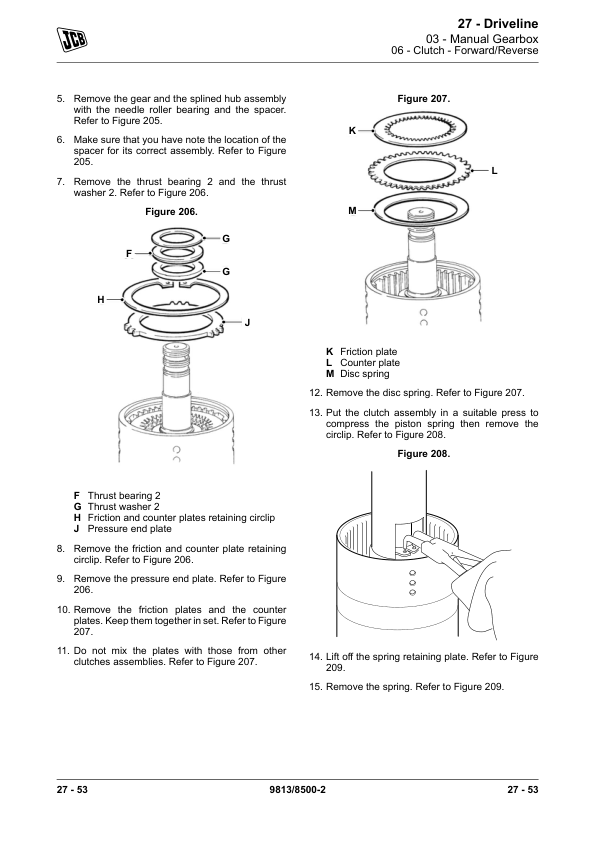 JCB

27 - Driveline
03 - Manual Gearbox
06 - Clutch - Forward/Reverse

5. Remove the gear and the splined hub assembly with the needle roller bearing and the spacer. Refer to Figure 205.

6. Make sure that you have note the location of the spacer for its correct assembly. Refer to Figure 205.

7. Remove the thrust bearing 2 and the thrust washer 2. Refer to Figure 206.

Figure 206.

G
F
G
H
J

F Thrust bearing 2
G Thrust washer 2
H Friction and counter plates retaining circlip
J Pressure end plate

8. Remove the friction and counter plate retaining circlip. Refer to Figure 206.

9. Remove the pressure end plate. Refer to Figure 206.

10. Remove the friction plates and the counter plates. Keep them together in set. Refer to Figure 207.

11. Do not mix the plates with those from other clutches assemblies. Refer to Figure 207.

Figure 207.

K
L
M

K Friction plate
L Counter plate
M Disc spring

12. Remove the disc spring. Refer to Figure 207.

13. Put the clutch assembly in a suitable press to compress the piston spring then remove the circlip. Refer to Figure 208.

Figure 208.

14. Lift off the spring retaining plate. Refer to Figure 209.

15. Remove the spring. Refer to Figure 209.

27 - 53
9813/8500-2
27 - 53