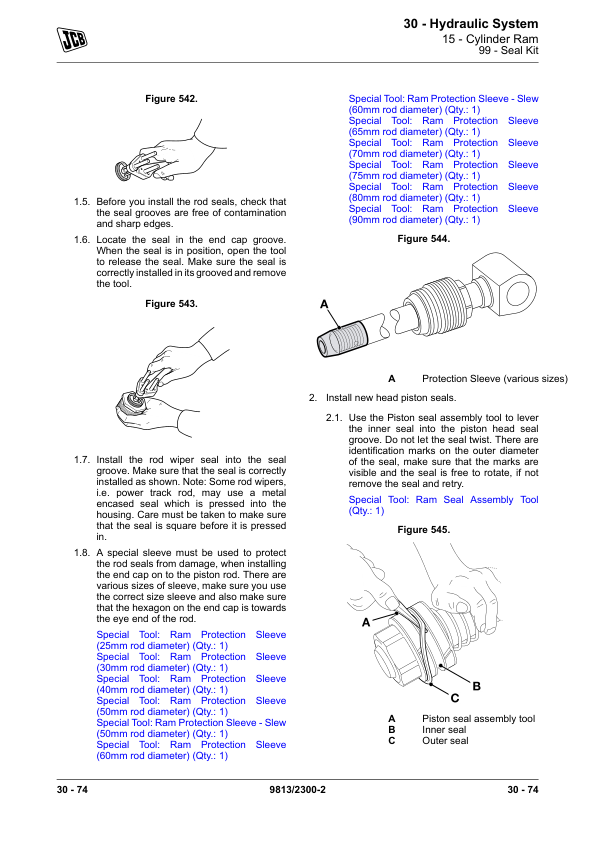 JCB

30 - Hydraulic System
15 - Cylinder Ram
99 - Seal Kit

Figure 542.

1.5. Before you install the rod seals, check that the seal grooves are free of contamination and sharp edges.

1.6. Locate the seal in the end cap groove. When the seal is in position, open the tool to release the seal. Make sure the seal is correctly installed in its grooved and remove the tool.

Figure 543.

1.7. Install the rod wiper seal into the seal groove. Make sure that the seal is correctly installed as shown. Note: Some rod wipers, i.e. power track rod, may use a metal encased seal which is pressed into the housing. Care must be taken to make sure that the seal is square before it is pressed in.

1.8. A special sleeve must be used to protect the rod seals from damage, when installing the end cap on to the piston rod. There are various sizes of sleeve, make sure you use the correct size sleeve and also make sure that the hexagon on the end cap is towards the eye end of the rod.

Special Tool: Ram Protection Sleeve (25mm rod diameter) (Qty.: 1)
Special Tool: Ram Protection Sleeve (30mm rod diameter) (Qty.: 1)
Special Tool: Ram Protection Sleeve (40mm rod diameter) (Qty.: 1)
Special Tool: Ram Protection Sleeve (50mm rod diameter) (Qty.: 1)
Special Tool: Ram Protection Sleeve - Slew (50mm rod diameter) (Qty.: 1)
Special Tool: Ram Protection Sleeve (60mm rod diameter) (Qty.: 1)
Special Tool: Ram Protection Sleeve - Slew (60mm rod diameter) (Qty.: 1)
Special Tool: Ram Protection Sleeve (65mm rod diameter) (Qty.: 1)
Special Tool: Ram Protection Sleeve (70mm rod diameter) (Qty.: 1)
Special Tool: Ram Protection Sleeve (75mm rod diameter) (Qty.: 1)
Special Tool: Ram Protection Sleeve (80mm rod diameter) (Qty.: 1)
Special Tool: Ram Protection Sleeve (90mm rod diameter) (Qty.: 1)

Figure 544.

A

A Protection Sleeve (various sizes)

2. Install new head piston seals.

2.1. Use the Piston seal assembly tool to lever the inner seal into the piston head seal groove. Do not let the seal twist. There are identification marks on the outer diameter of the seal, make sure that the marks are visible and the seal is free to rotate, if not remove the seal and retry.

Special Tool: Ram Seal Assembly Tool (Qty.: 1)

Figure 545.

A
B
C

A Piston seal assembly tool
B Inner seal
C Outer seal

30 - 74 9813/2300-2 30 - 74