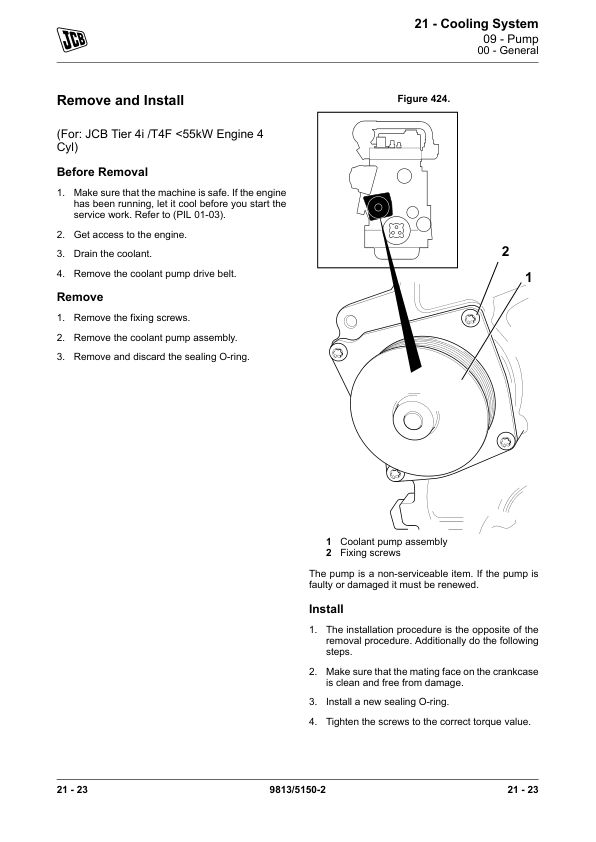 JCB

21 - Cooling System
09 - Pump
00 - General

Remove and Install

(For: JCB Tier 4i /T4F <55kW Engine 4 Cyl)

Before Removal

1. Make sure that the machine is safe. If the engine has been running, let it cool before you start the service work. Refer to (PIL 01-03).

2. Get access to the engine.

3. Drain the coolant.

4. Remove the coolant pump drive belt.

Remove

1. Remove the fixing screws.

2. Remove the coolant pump assembly.

3. Remove and discard the sealing O-ring.

Figure 424.

2
1

1 Coolant pump assembly
2 Fixing screws

The pump is a non-serviceable item. If the pump is faulty or damaged it must be renewed.

Install

1. The installation procedure is the opposite of the removal procedure. Additionally do the following steps.

2. Make sure that the mating face on the crankcase is clean and free from damage.

3. Install a new sealing O-ring.

4. Tighten the screws to the correct torque value.

21 - 23
9813/5150-2
21 - 23